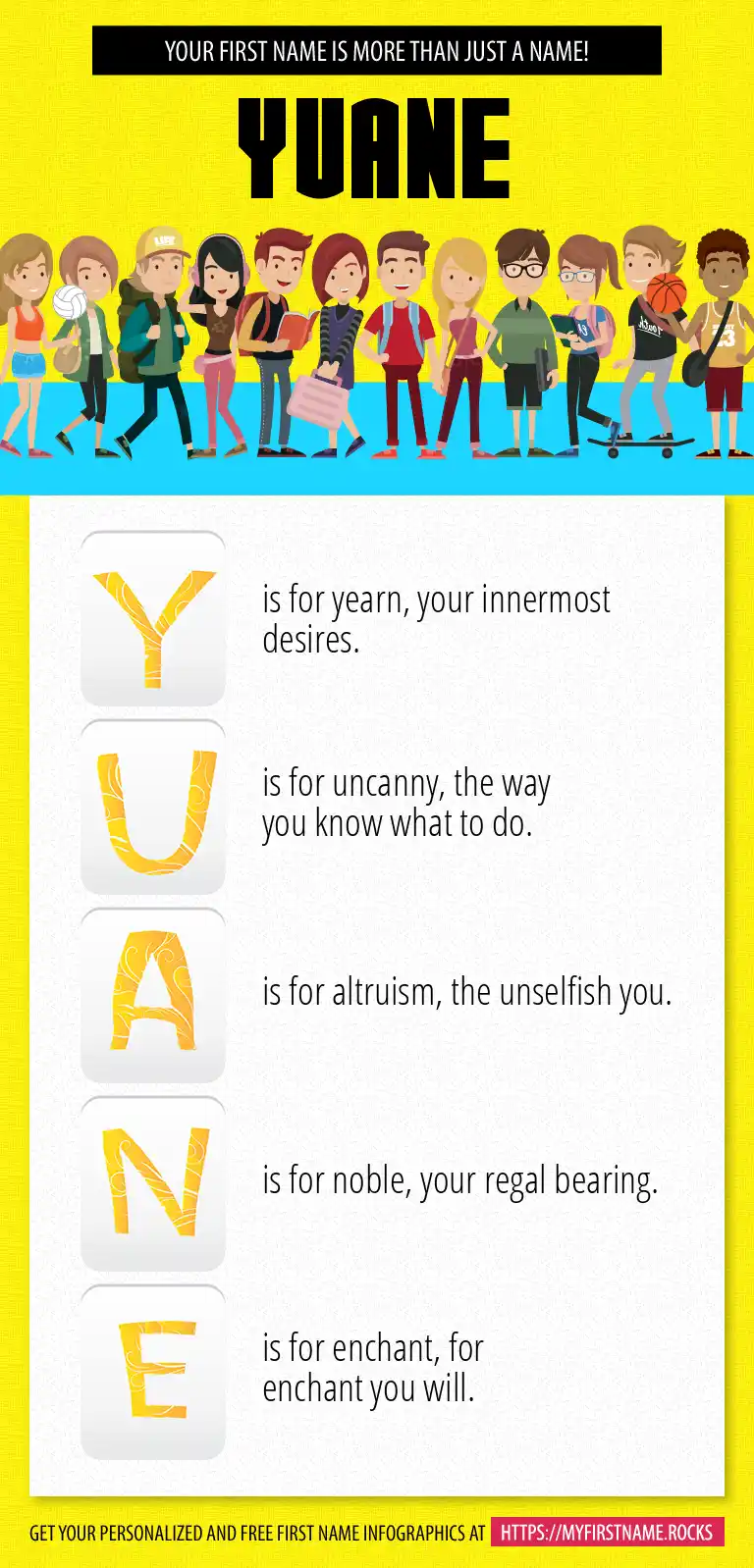 YOUR FIRST NAME IS MORE THAN JUST A NAME!

YUANE

Y is for yearn, your innermost desires.

U is for uncanny, the way you know what to do.

A is for altruism, the unselfish you.

N is for noble, your regal bearing.

E is for enchant, for enchant you will.

GET YOUR PERSONALIZED AND FREE FIRST NAME INFOGRAPHICS AT HTTPS://MYFIRSTNAME.ROCKS