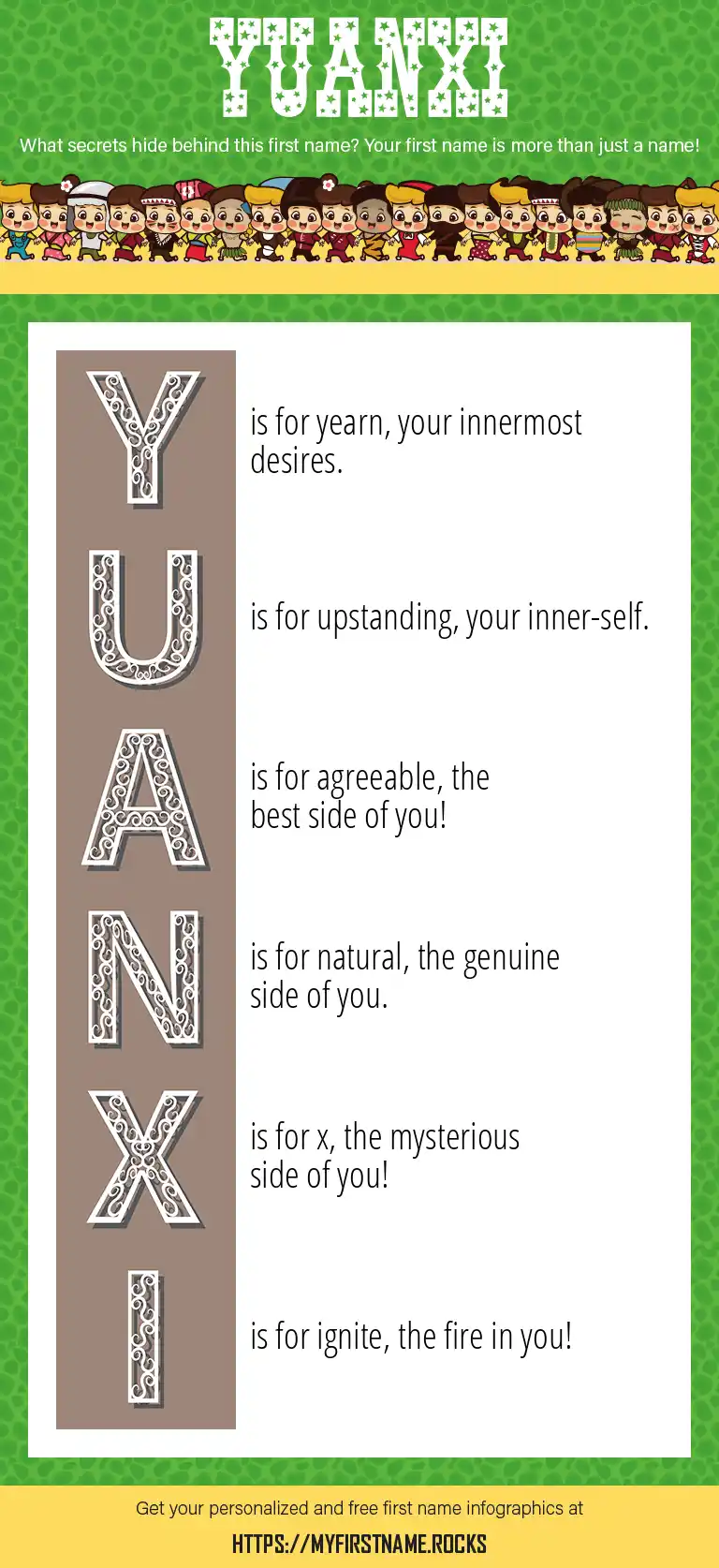 YUANXI

What secrets hide behind this first name? Your first name is more than just a name!

Y is for yearn, your innermost desires.

U is for upstanding, your inner-self.

A is for agreeable, the best side of you!

N is for natural, the genuine side of you.

X is for x, the mysterious side of you!

I is for ignite, the fire in you!

Get your personalized and free first name infographics at

HTTPS://MYFIRSTNAME.ROCKS