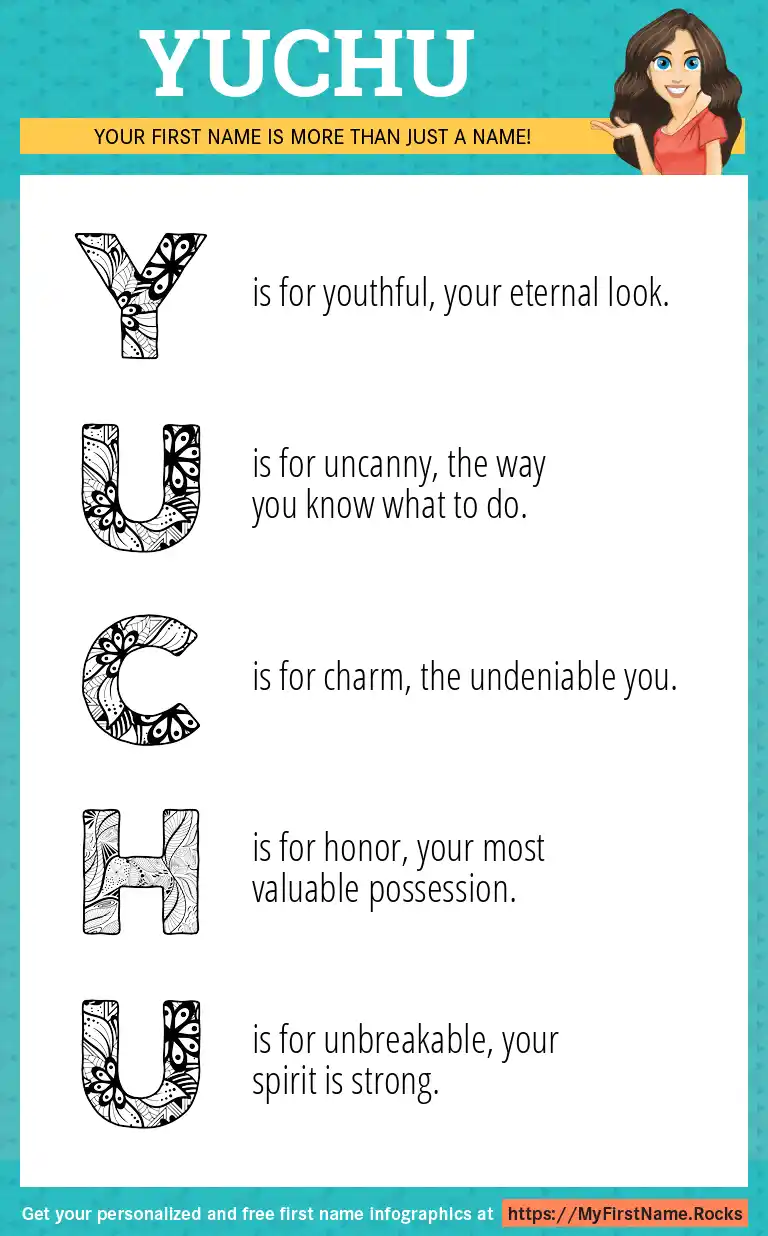 YUCHU

YOUR FIRST NAME IS MORE THAN JUST A NAME!

Y is for youthful, your eternal look.

U is for uncanny, the way you know what to do.

C is for charm, the undeniable you.

H is for honor, your most valuable possession.

U is for unbreakable, your spirit is strong.

Get your personalized and free first name infographics at https://MyFirstName.Rocks