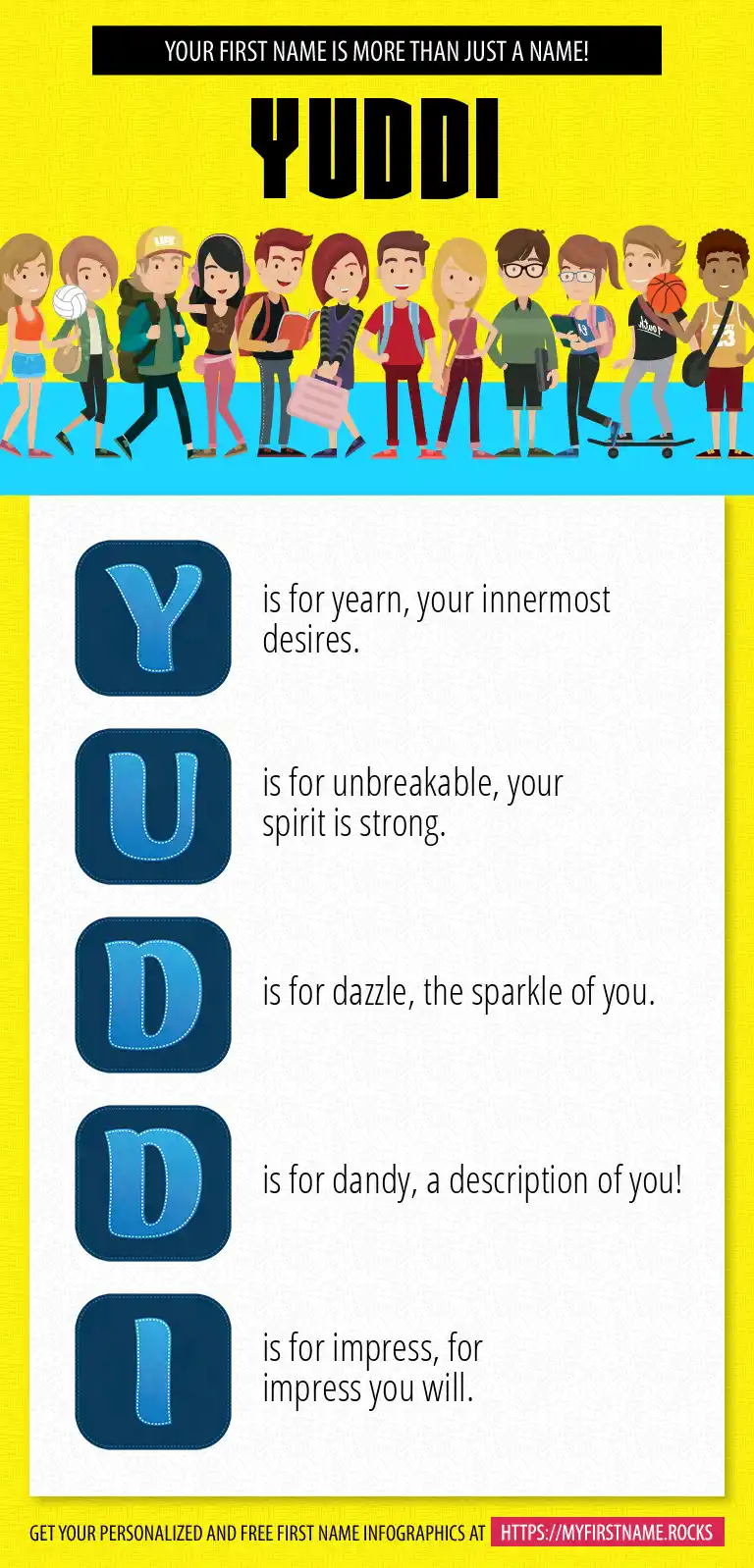 YOUR FIRST NAME IS MORE THAN JUST A NAME!

YUDDI

Y is for yearn, your innermost desires.

U is for unbreakable, your spirit is strong.

D is for dazzle, the sparkle of you.

D is for dandy, a description of you!

I is for impress, for impress you will.

GET YOUR PERSONALIZED AND FREE FIRST NAME INFOGRAPHICS AT HTTPS://MYFIRSTNAME.ROCKS