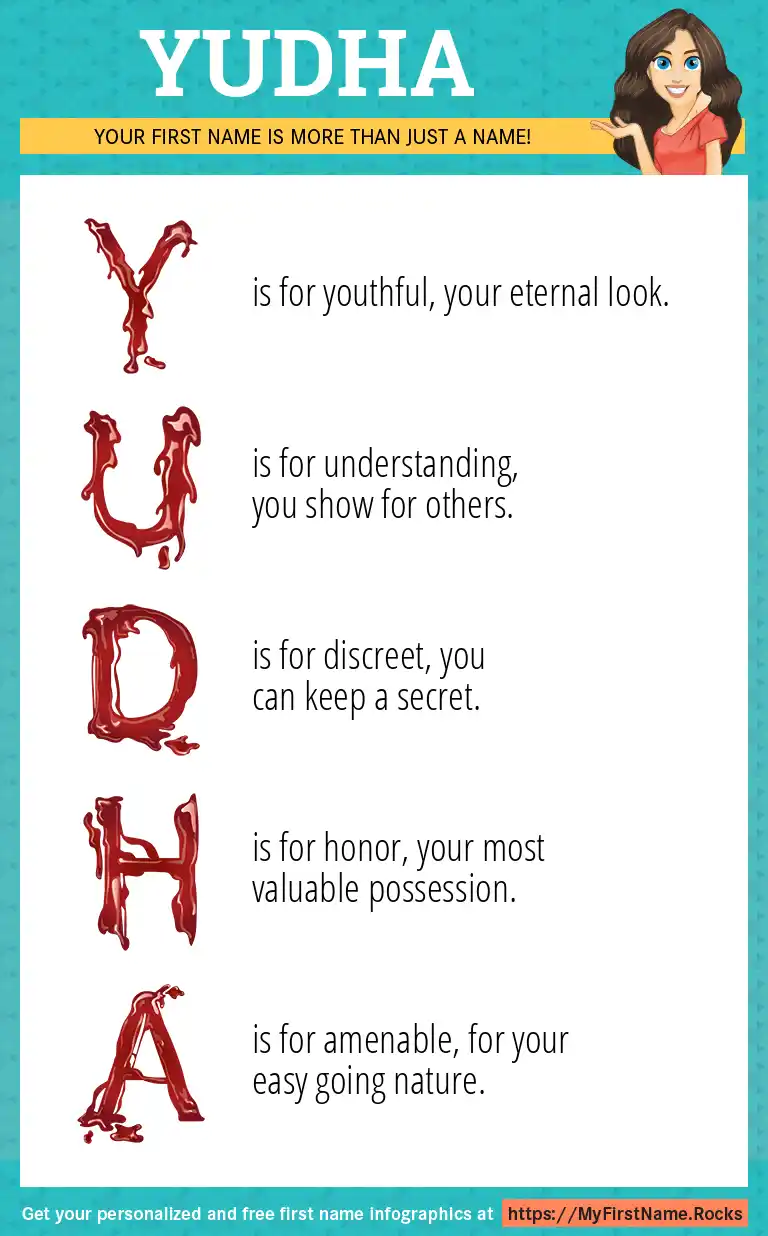 YUDHA

YOUR FIRST NAME IS MORE THAN JUST A NAME!

Y is for youthful, your eternal look.

U is for understanding, you show for others.

D is for discreet, you can keep a secret.

H is for honor, your most valuable possession.

A is for amenable, for your easy going nature.

Get your personalized and free first name infographics at https://MyFirstName.Rocks