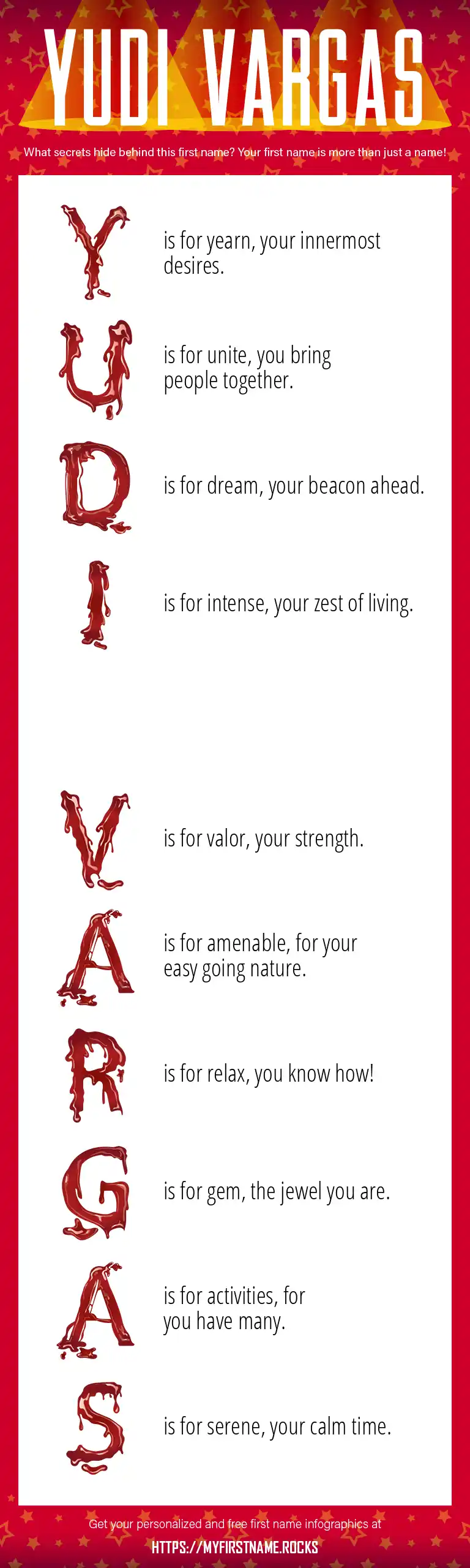 YUDI VARGAS

What secrets hide behind this first name? Your first name is more than just a name!

Y is for yearn, your innermost desires.

U is for unite, you bring people together.

D is for dream, your beacon ahead.

I is for intense, your zest of living.

V is for valor, your strength.

A is for amenable, for your easy going nature.

R is for relax, you know how!

G is for gem, the jewel you are.

A is for activities, for you have many.

S is for serene, your calm time.

Get your personalized and free first name infographics at

HTTPS://MYFIRSTNAME.ROCKS