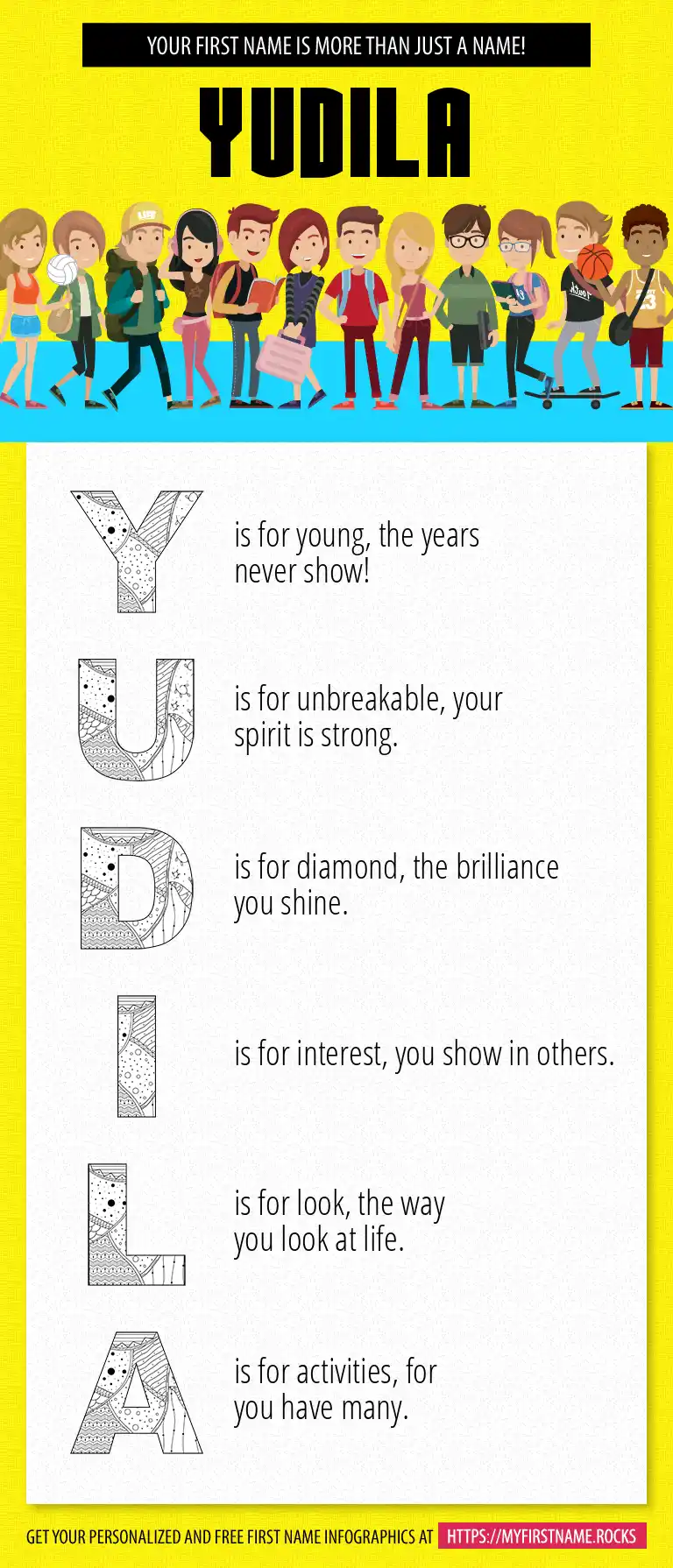 YOUR FIRST NAME IS MORE THAN JUST A NAME!

YUDILA

Y is for young, the years never show!

U is for unbreakable, your spirit is strong.

D is for diamond, the brilliance you shine.

I is for interest, you show in others.

L is for look, the way you look at life.

A is for activities, for you have many.

GET YOUR PERSONALIZED AND FREE FIRST NAME INFOGRAPHICS AT HTTPS://MYFIRSTNAME.ROCKS