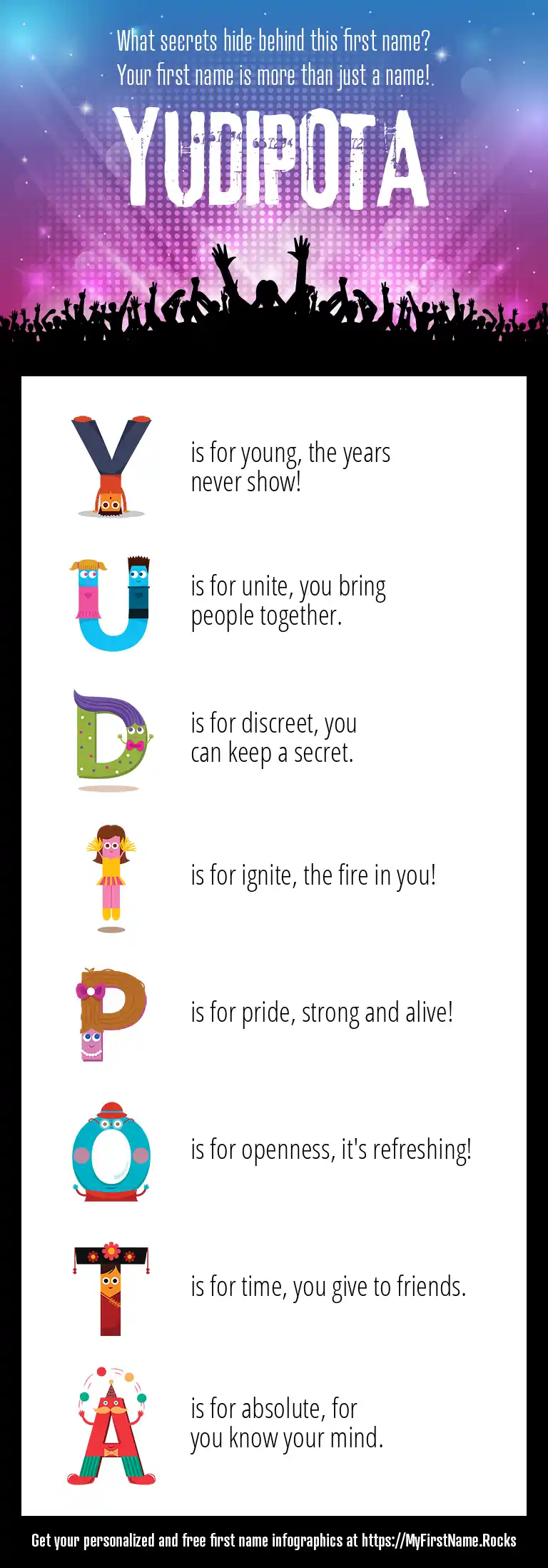 What secrets hide behind this first name?
Your first name is more than just a name!

YUDIPOTA

Y is for young, the years never show!

U is for unite, you bring people together.

D is for discreet, you can keep a secret.

I is for ignite, the fire in you!

P is for pride, strong and alive!

O is for openness, it's refreshing!

T is for time, you give to friends.

A is for absolute, for you know your mind.

Get your personalized and free first name infographics at https://MyFirstName.Rocks