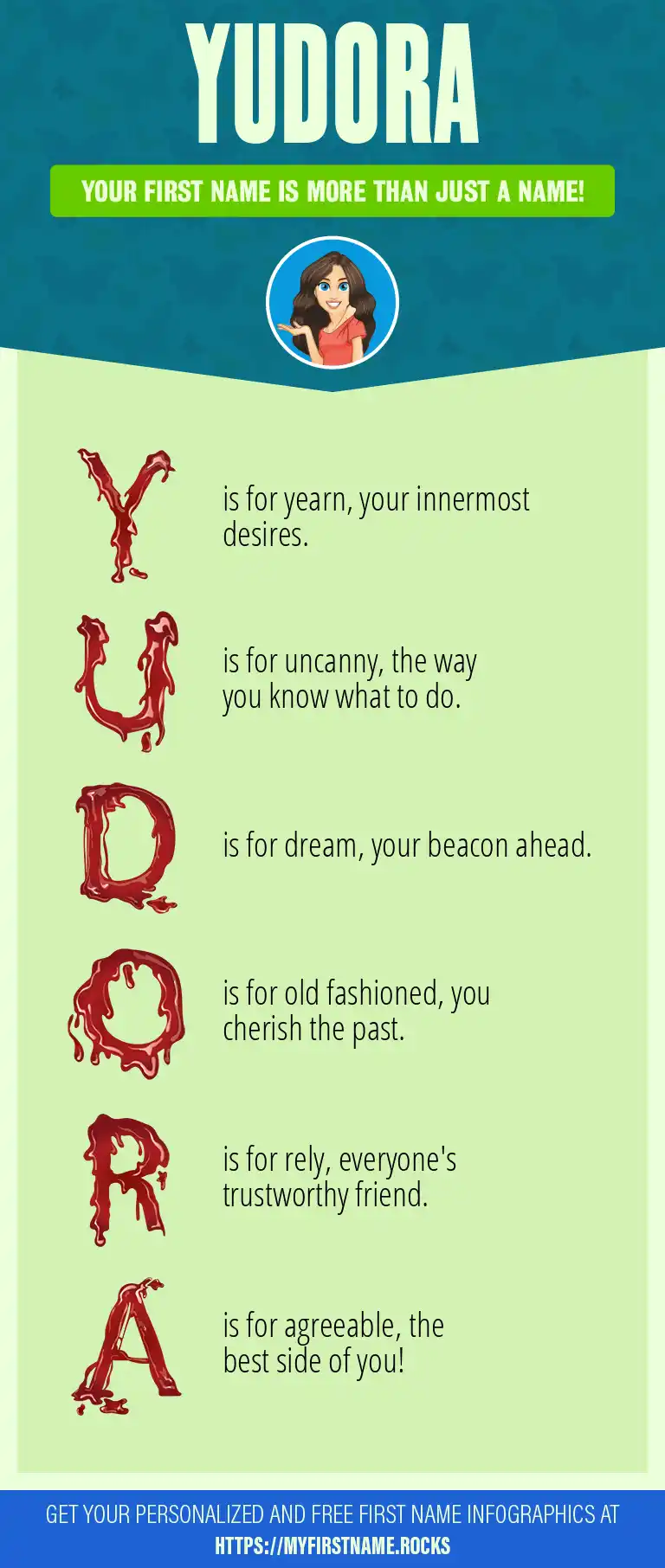 YUDORA

YOUR FIRST NAME IS MORE THAN JUST A NAME!

Y is for yearn, your innermost desires.

U is for uncanny, the way you know what to do.

D is for dream, your beacon ahead.

O is for old fashioned, you cherish the past.

R is for rely, everyone's trustworthy friend.

A is for agreeable, the best side of you!

GET YOUR PERSONALIZED AND FREE FIRST NAME INFOGRAPHICS AT HTTPS://MYFIRSTNAME.ROCKS