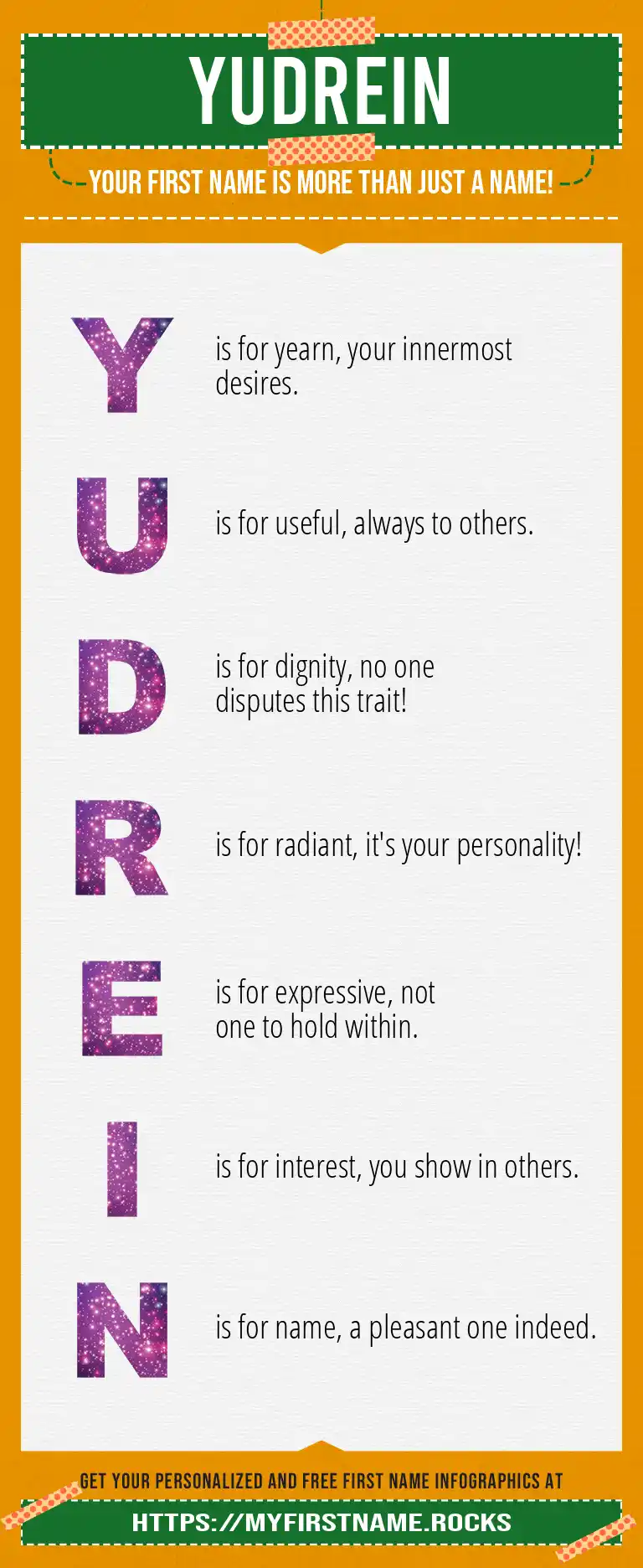 YUDREIN

YOUR FIRST NAME IS MORE THAN JUST A NAME!

Y is for yearn, your innermost desires.

U is for useful, always to others.

D is for dignity, no one disputes this trait!

R is for radiant, it's your personality!

E is for expressive, not one to hold within.

I is for interest, you show in others.

N is for name, a pleasant one indeed.

GET YOUR PERSONALIZED AND FREE FIRST NAME INFOGRAPHICS AT

HTTPS://MYFIRSTNAME.ROCKS