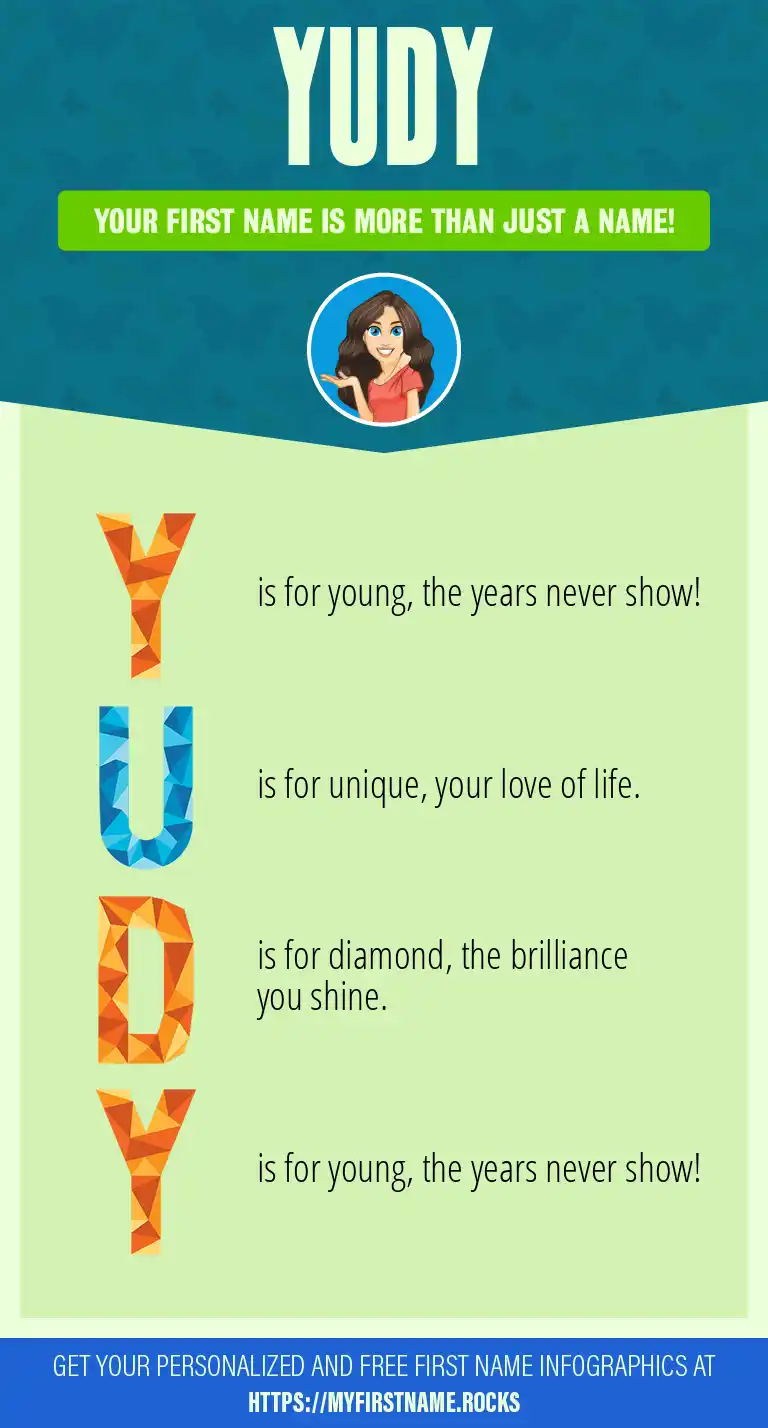 YUDY

YOUR FIRST NAME IS MORE THAN JUST A NAME!

Y is for young, the years never show!

U is for unique, your love of life.

D is for diamond, the brilliance you shine.

Y is for young, the years never show!

GET YOUR PERSONALIZED AND FREE FIRST NAME INFOGRAPHICS AT HTTPS://MYFIRSTNAME.ROCKS