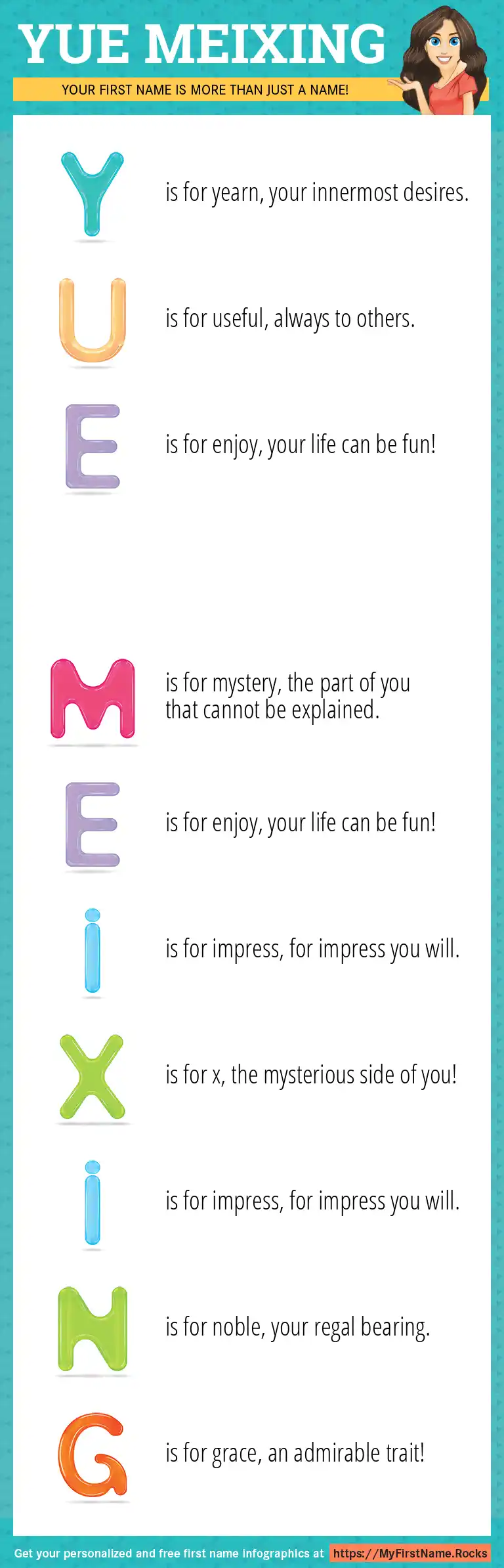 YUE MEIXING

YOUR FIRST NAME IS MORE THAN JUST A NAME!

Y is for yearn, your innermost desires.

U is for useful, always to others.

E is for enjoy, your life can be fun!

M is for mystery, the part of you that cannot be explained.

E is for enjoy, your life can be fun!

i is for impress, for impress you will.

X is for x, the mysterious side of you!

i is for impress, for impress you will.

N is for noble, your regal bearing.

G is for grace, an admirable trait!

Get your personalized and free first name infographics at https://MyFirstName.Rocks