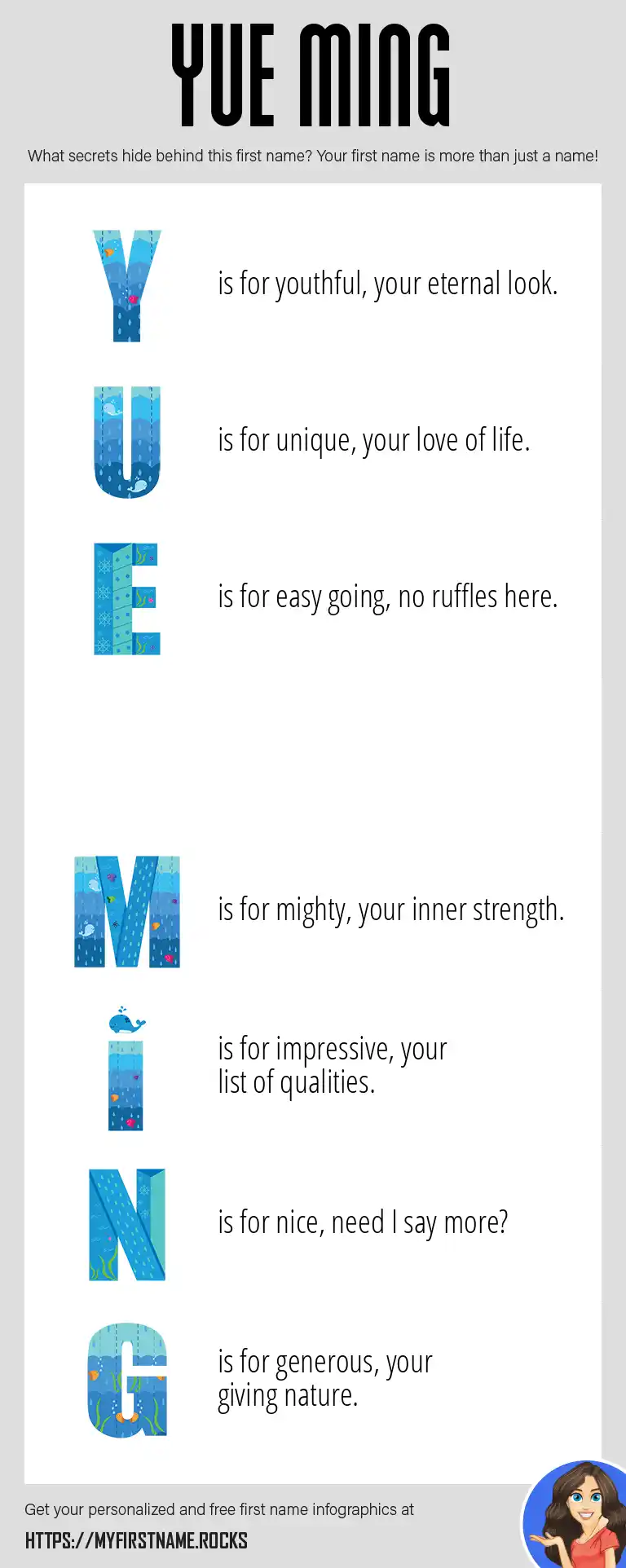 YUE MING

What secrets hide behind this first name? Your first name is more than just a name!

Y is for youthful, your eternal look.

U is for unique, your love of life.

E is for easy going, no ruffles here.

M is for mighty, your inner strength.

I is for impressive, your list of qualities.

N is for nice, need I say more?

G is for generous, your giving nature.

Get your personalized and free first name infographics at

HTTPS://MYFIRSTNAME.ROCKS