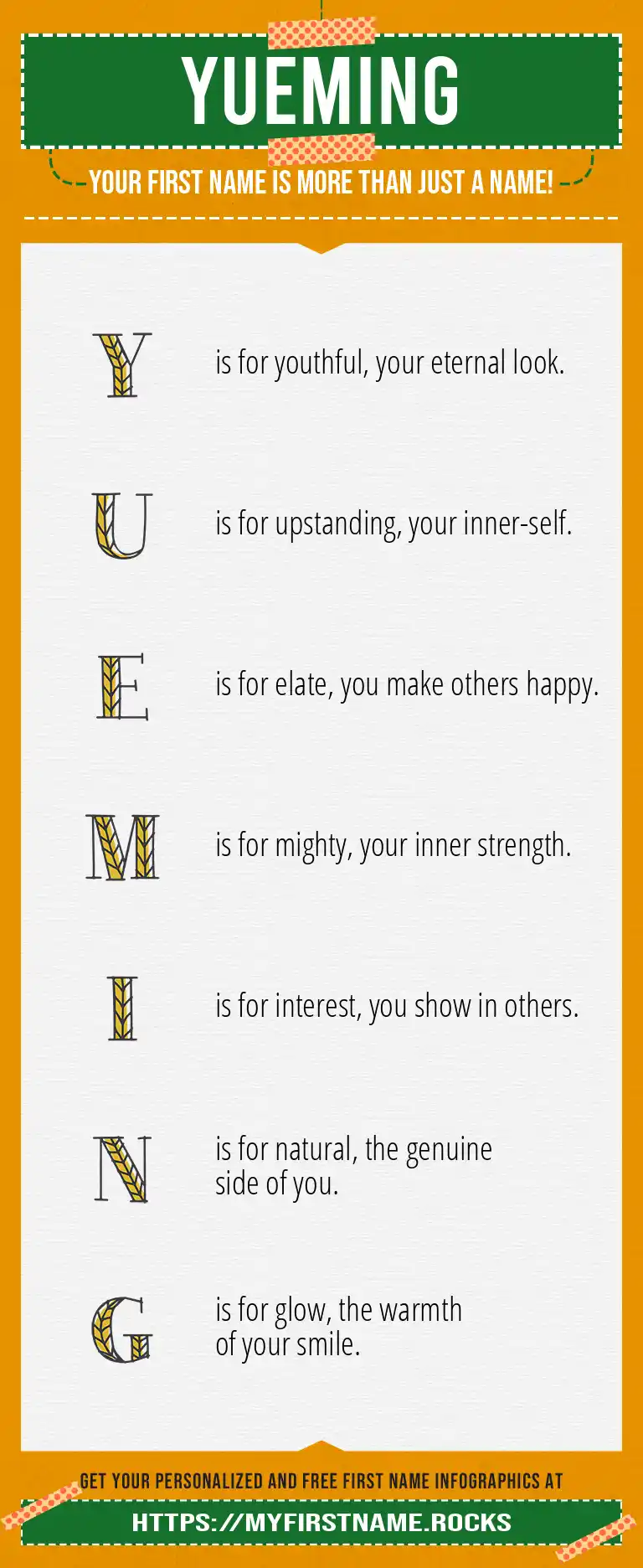 YUEMING

YOUR FIRST NAME IS MORE THAN JUST A NAME!

Y is for youthful, your eternal look.

U is for upstanding, your inner-self.

E is for elate, you make others happy.

M is for mighty, your inner strength.

I is for interest, you show in others.

N is for natural, the genuine side of you.

G is for glow, the warmth of your smile.

GET YOUR PERSONALIZED AND FREE FIRST NAME INFOGRAPHICS AT

HTTPS://MYFIRSTNAME.ROCKS