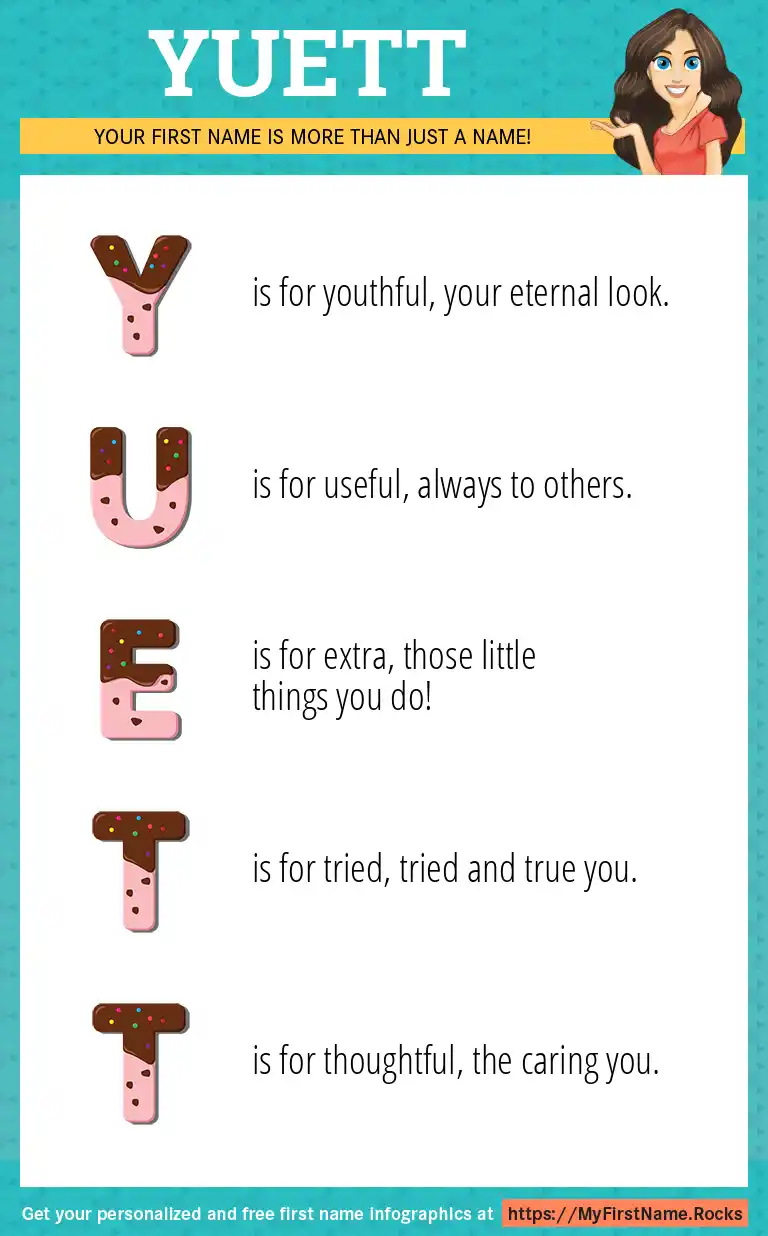 YUETT

YOUR FIRST NAME IS MORE THAN JUST A NAME!

Y is for youthful, your eternal look.

U is for useful, always to others.

E is for extra, those little things you do!

T is for tried, tried and true you.

T is for thoughtful, the caring you.

Get your personalized and free first name infographics at https://MyFirstName.Rocks