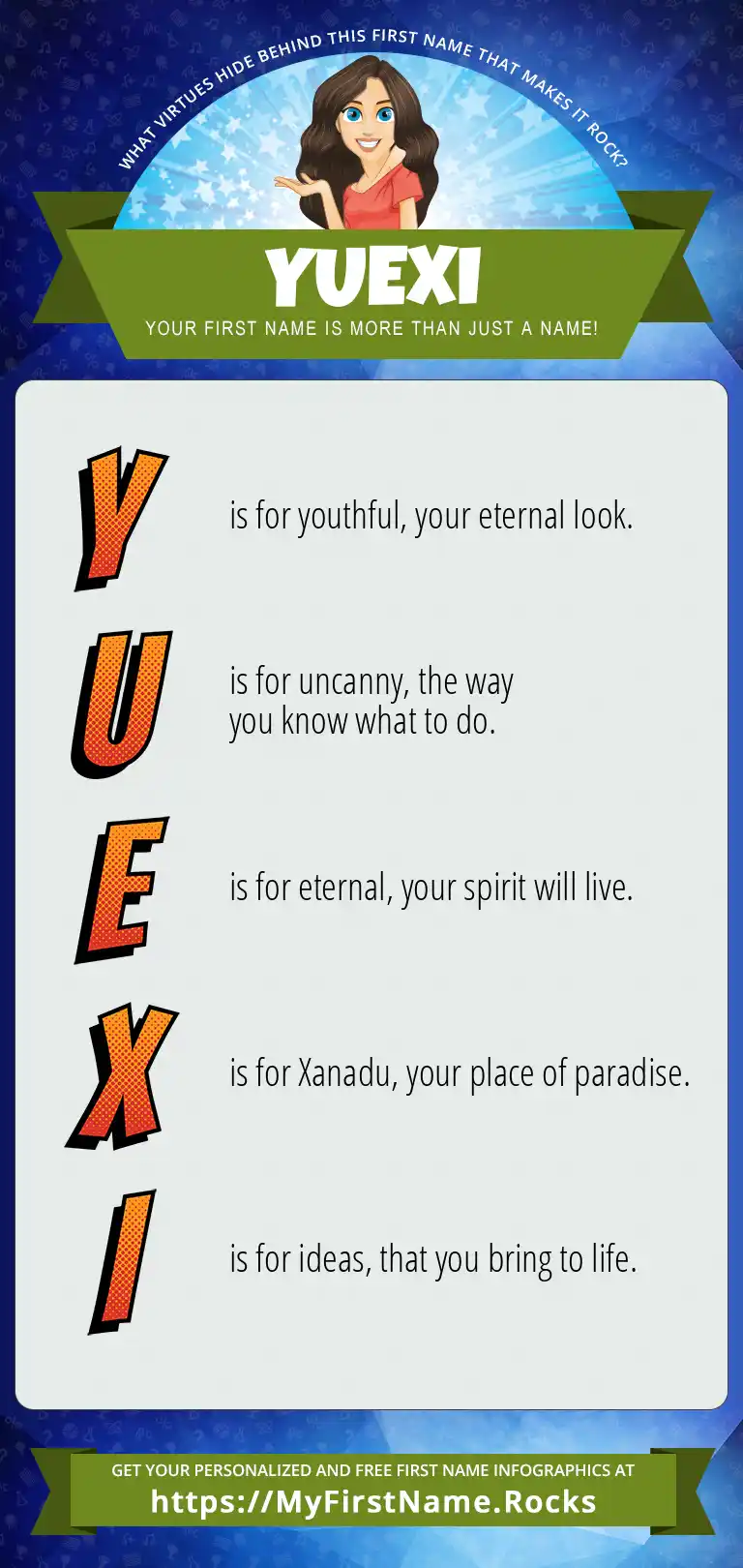 WHAT VIRTUES HIDE BEHIND THIS FIRST NAME THAT MAKES IT ROCK?

YUEXI

YOUR FIRST NAME IS MORE THAN JUST A NAME!

Y is for youthful, your eternal look.

U is for uncanny, the way you know what to do.

E is for eternal, your spirit will live.

X is for Xanadu, your place of paradise.

I is for ideas, that you bring to life.

GET YOUR PERSONALIZED AND FREE FIRST NAME INFOGRAPHICS AT
https://MyFirstName.Rocks