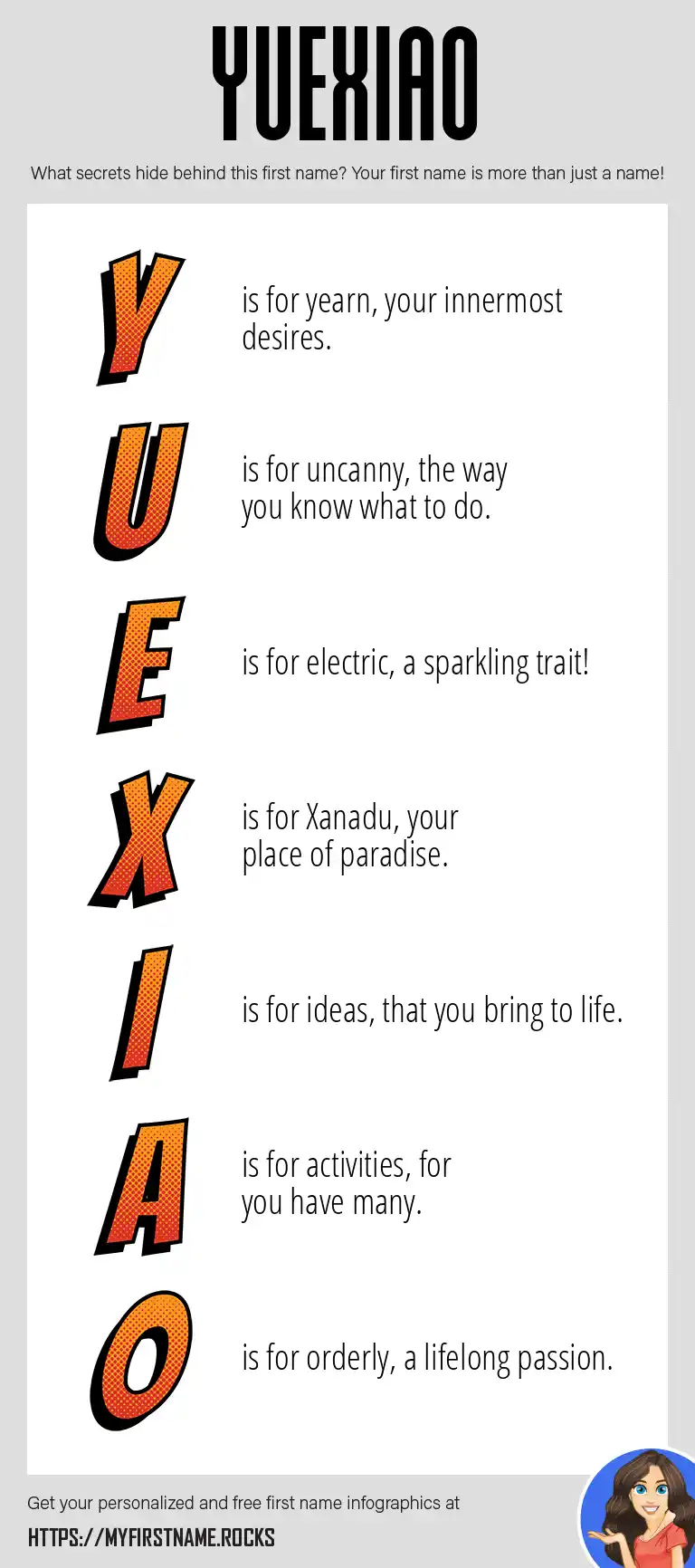 YUEXIAO

What secrets hide behind this first name? Your first name is more than just a name!

Y is for yearn, your innermost desires.

U is for uncanny, the way you know what to do.

E is for electric, a sparkling trait!

X is for Xanadu, your place of paradise.

I is for ideas, that you bring to life.

A is for activities, for you have many.

O is for orderly, a lifelong passion.

Get your personalized and free first name infographics at
HTTPS://MYFIRSTNAME.ROCKS