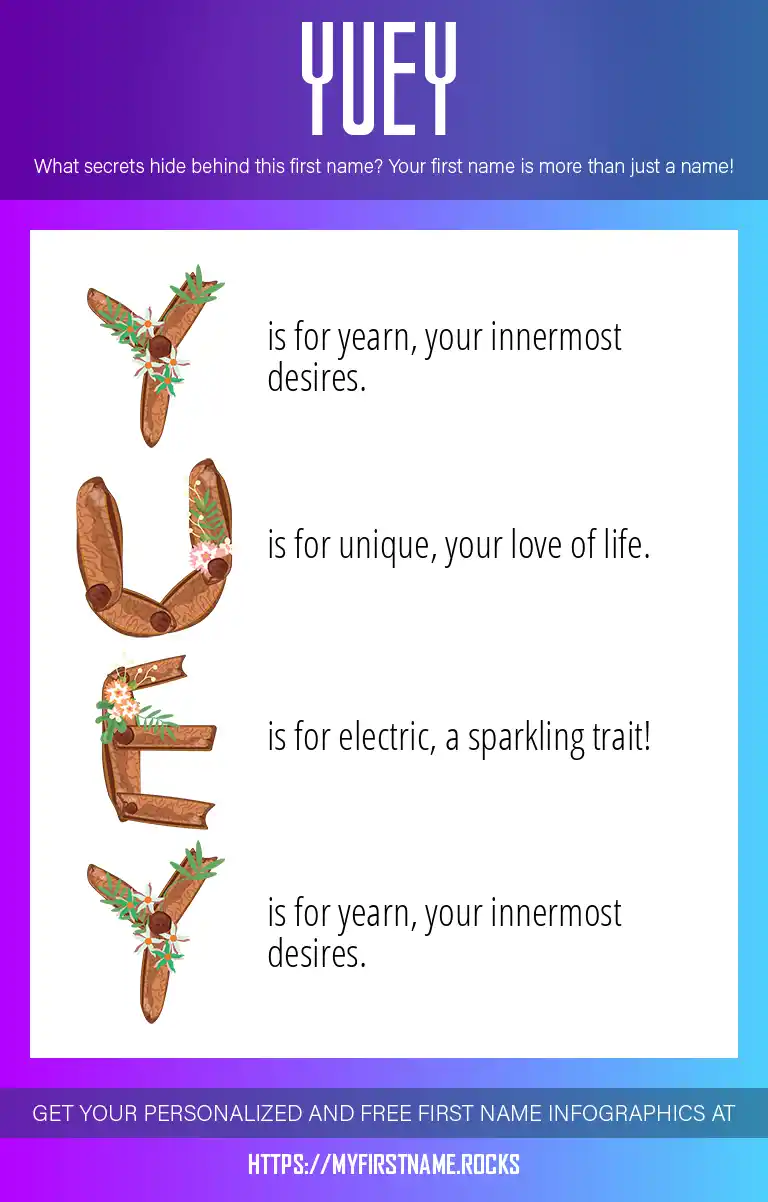 YUEY

What secrets hide behind this first name? Your first name is more than just a name!

Y is for yearn, your innermost desires.

U is for unique, your love of life.

E is for electric, a sparkling trait!

Y is for yearn, your innermost desires.

GET YOUR PERSONALIZED AND FREE FIRST NAME INFOGRAPHICS AT

HTTPS://MYFIRSTNAME.ROCKS