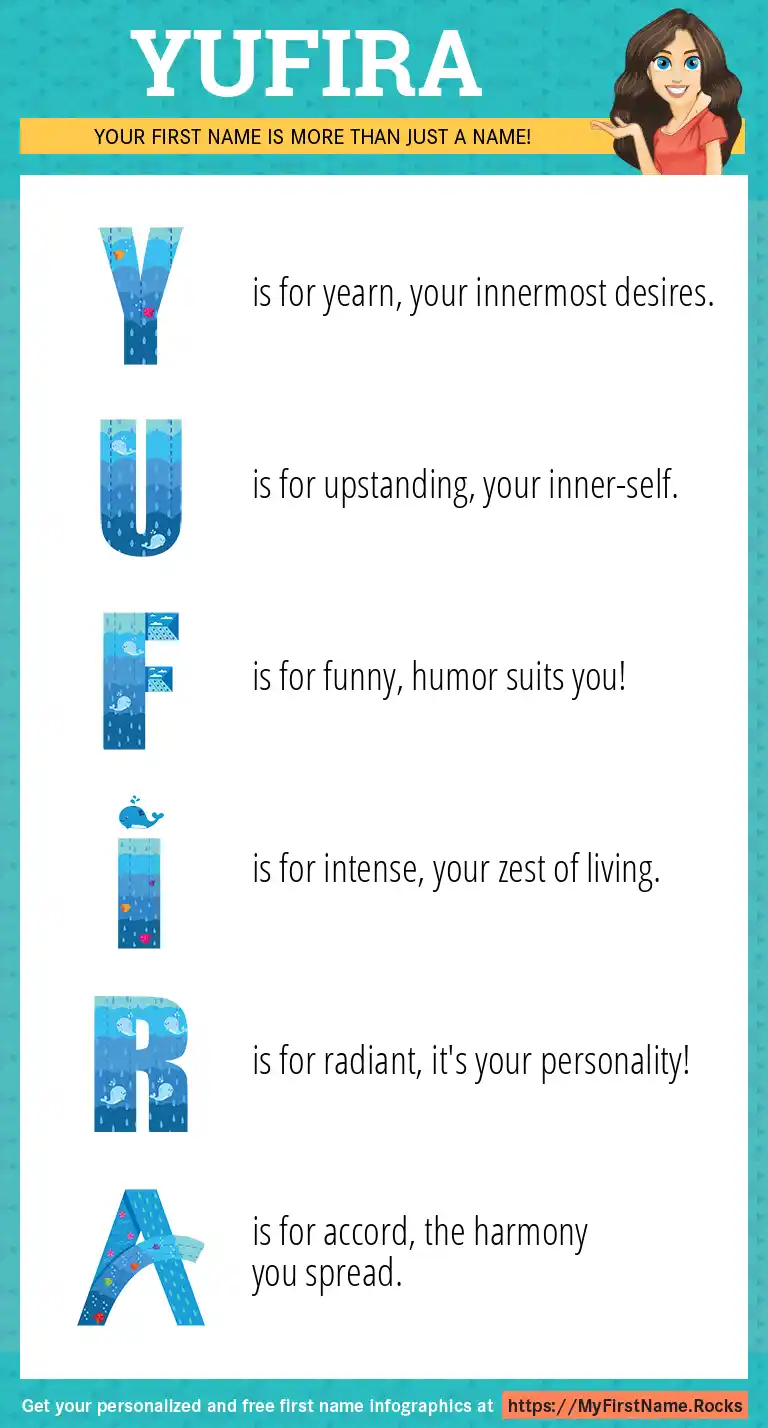 YUFIRA

YOUR FIRST NAME IS MORE THAN JUST A NAME!

Y is for yearn, your innermost desires.

U is for upstanding, your inner-self.

F is for funny, humor suits you!

I is for intense, your zest of living.

R is for radiant, it's your personality!

A is for accord, the harmony you spread.

Get your personalized and free first name infographics at https://MyFirstName.Rocks