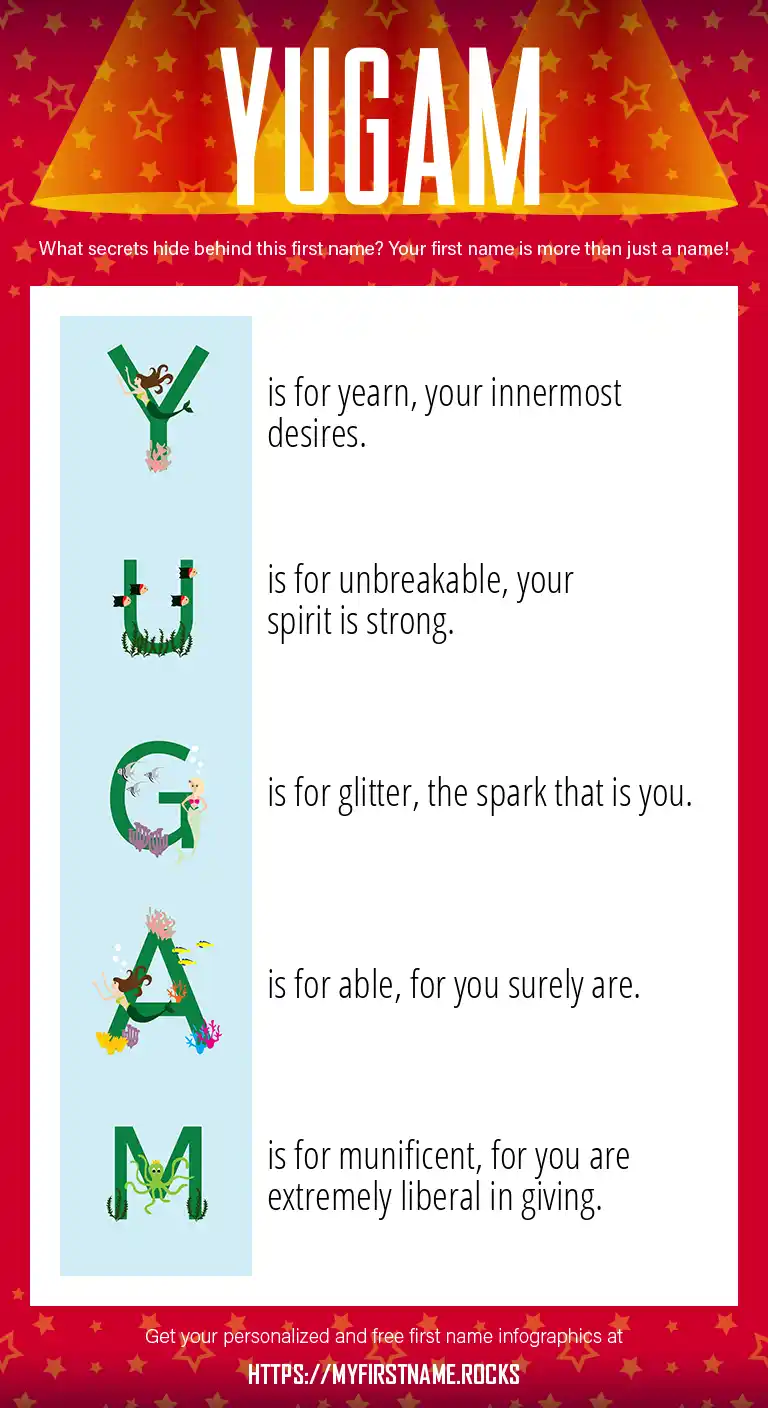 YUGAM

What secrets hide behind this first name? Your first name is more than just a name!

Y is for yearn, your innermost desires.

U is for unbreakable, your spirit is strong.

G is for glitter, the spark that is you.

A is for able, for you surely are.

M is for munificent, for you are extremely liberal in giving.

Get your personalized and free first name infographics at

HTTPS://MYFIRSTNAME.ROCKS