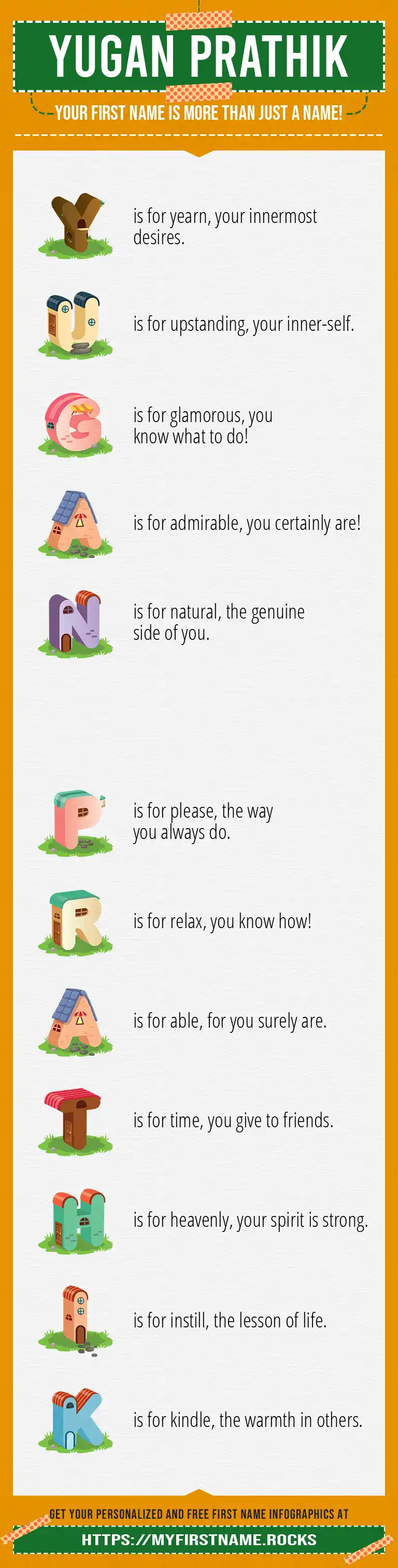 YUGAN PRATHIK

YOUR FIRST NAME IS MORE THAN JUST A NAME!

Y is for yearn, your innermost desires.

U is for upstanding, your inner-self.

G is for glamorous, you know what to do!

A is for admirable, you certainly are!

N is for natural, the genuine side of you.

P is for please, the way you always do.

R is for relax, you know how!

A is for able, for you surely are.

T is for time, you give to friends.

H is for heavenly, your spirit is strong.

I is for instill, the lesson of life.

K is for kindle, the warmth in others.

GET YOUR PERSONALIZED AND FREE FIRST NAME INFOGRAPHICS AT

HTTPS://MYFIRSTNAME.ROCKS