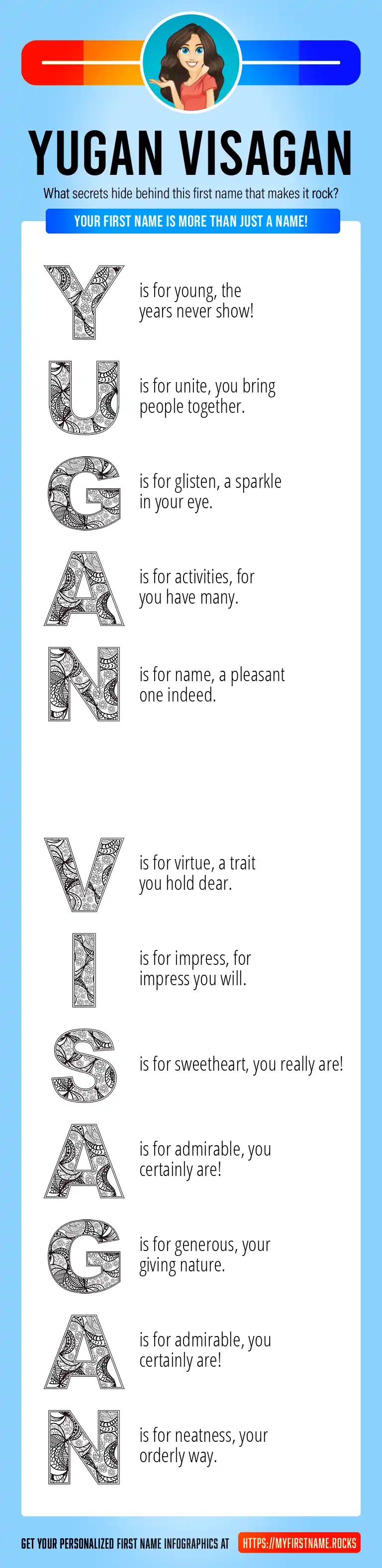 YUGAN VISAGAN

What secrets hide behind this first name that makes it rock?

YOUR FIRST NAME IS MORE THAN JUST A NAME!

Y is for young, the years never show!

U is for unite, you bring people together.

G is for glisten, a sparkle in your eye.

A is for activities, for you have many.

N is for name, a pleasant one indeed.

V is for virtue, a trait you hold dear.

I is for impress, for impress you will.

S is for sweetheart, you really are!

A is for admirable, you certainly are!

G is for generous, your giving nature.

A is for admirable, you certainly are!

N is for neatness, your orderly way.

GET YOUR PERSONALIZED FIRST NAME INFOGRAPHICS AT HTTPS://MYFIRSTNAME.ROCKS