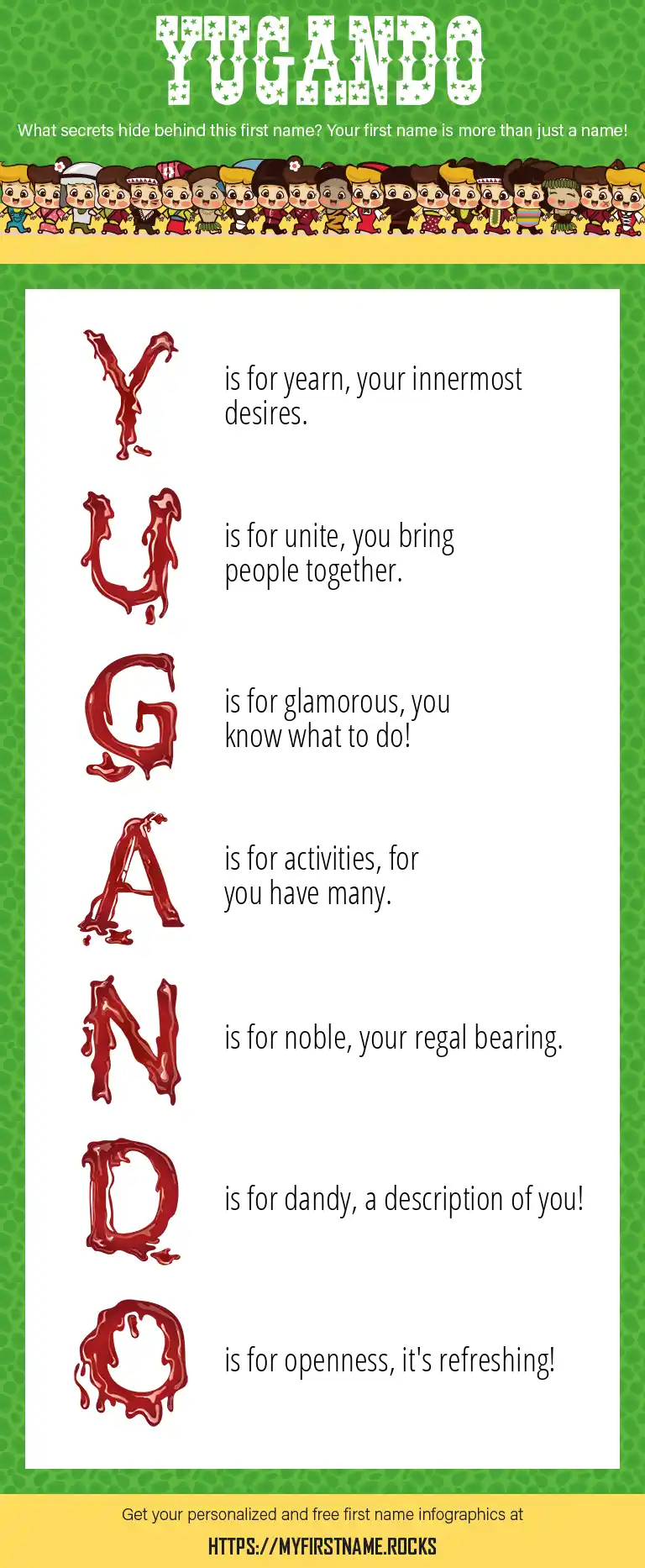 YUGANDO

What secrets hide behind this first name? Your first name is more than just a name!

Y is for yearn, your innermost desires.

U is for unite, you bring people together.

G is for glamorous, you know what to do!

A is for activities, for you have many.

N is for noble, your regal bearing.

D is for dandy, a description of you!

O is for openness, it's refreshing!

Get your personalized and free first name infographics at

HTTPS://MYFIRSTNAME.ROCKS