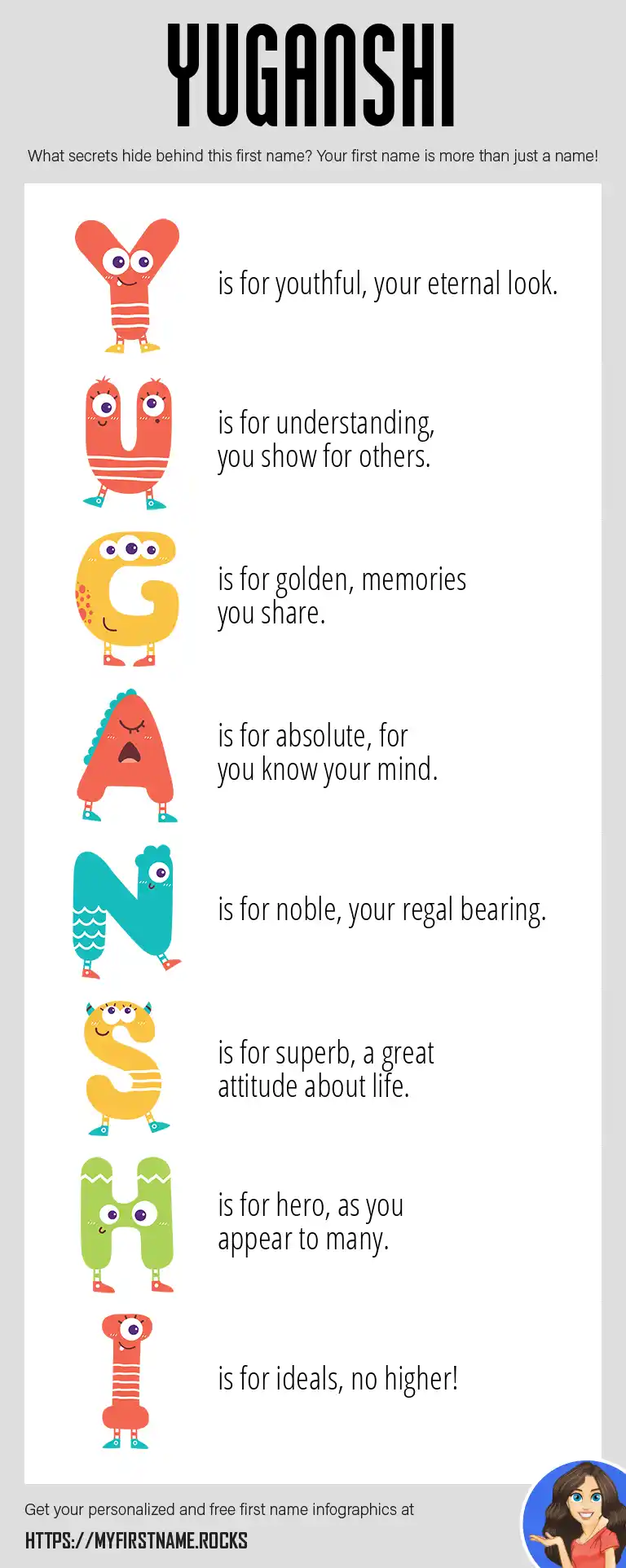 YUGANSHI

What secrets hide behind this first name? Your first name is more than just a name!

Y is for youthful, your eternal look.

U is for understanding, you show for others.

G is for golden, memories you share.

A is for absolute, for you know your mind.

N is for noble, your regal bearing.

S is for superb, a great attitude about life.

H is for hero, as you appear to many.

I is for ideals, no higher!

Get your personalized and free first name infographics at

HTTPS://MYFIRSTNAME.ROCKS