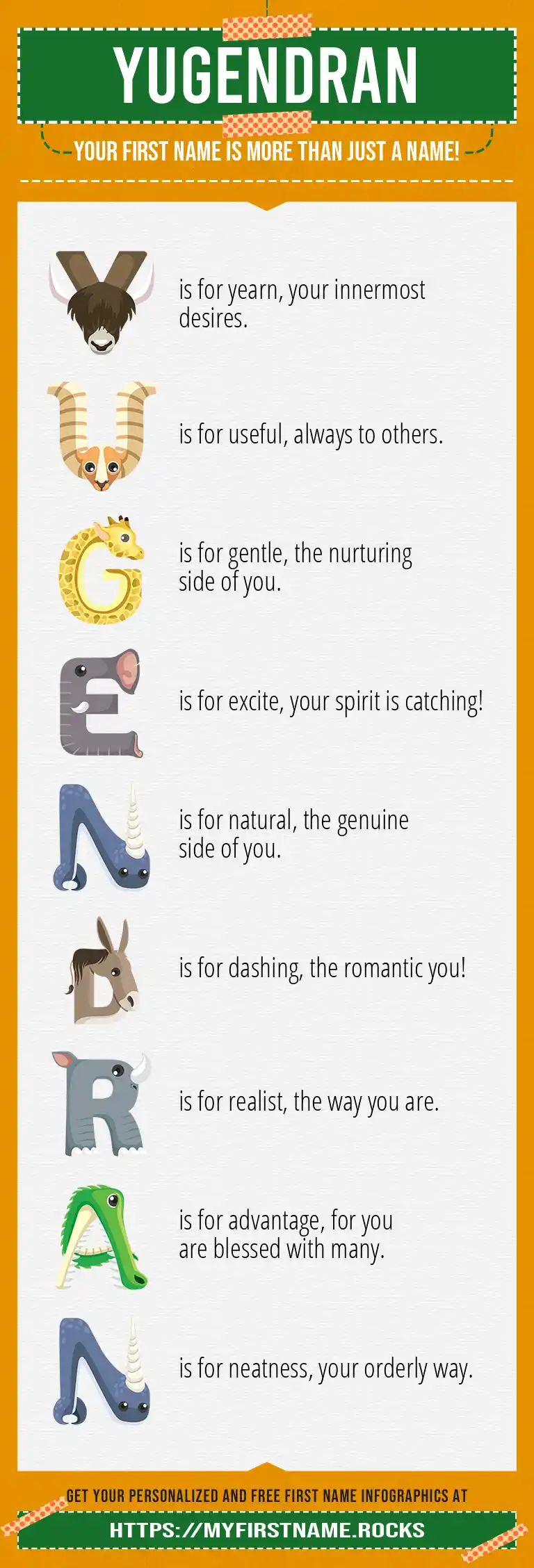 YUGENDRAN

YOUR FIRST NAME IS MORE THAN JUST A NAME!

Y is for yearn, your innermost desires.

U is for useful, always to others.

G is for gentle, the nurturing side of you.

E is for excite, your spirit is catching!

N is for natural, the genuine side of you.

D is for dashing, the romantic you!

R is for realist, the way you are.

A is for advantage, for you are blessed with many.

N is for neatness, your orderly way.

GET YOUR PERSONALIZED AND FREE FIRST NAME INFOGRAPHICS AT

HTTPS://MYFIRSTNAME.ROCKS