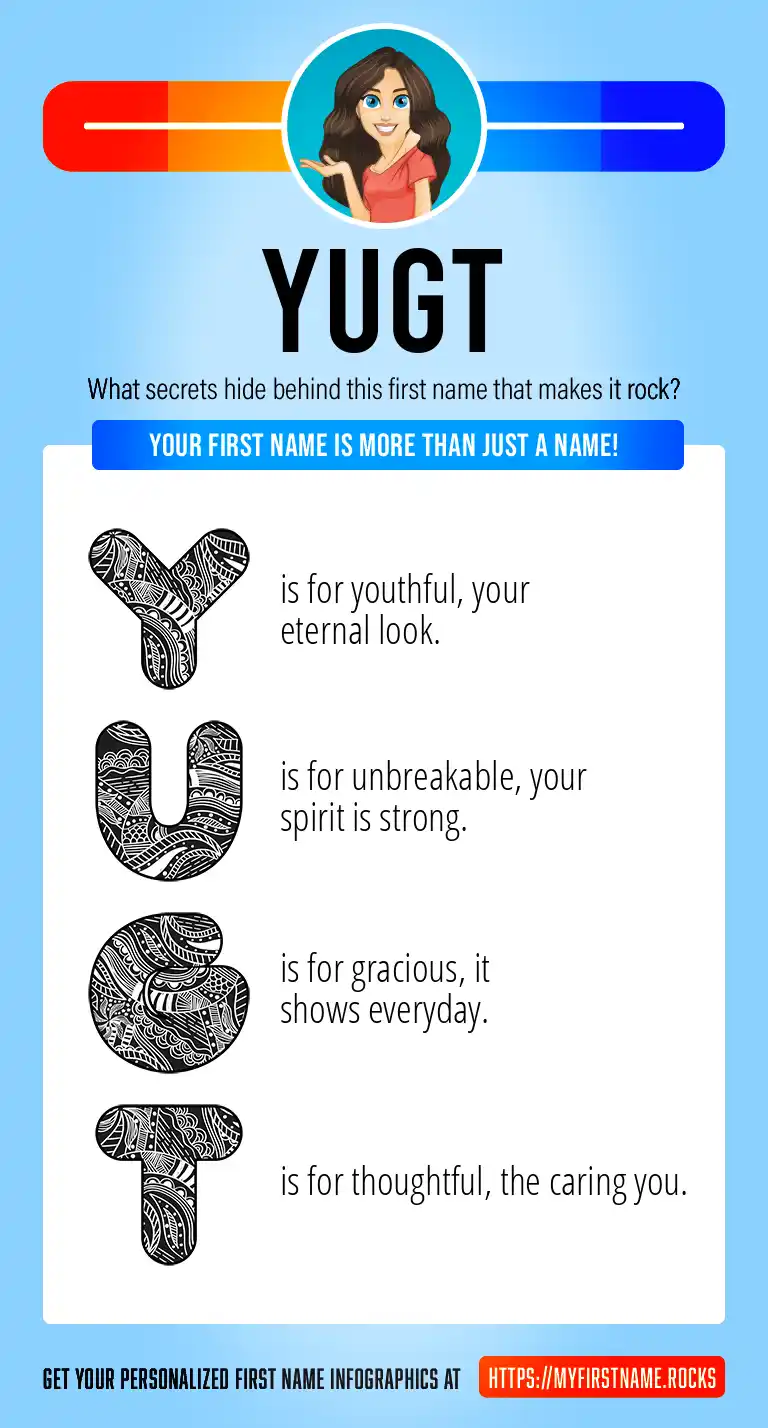 YUGT

What secrets hide behind this first name that makes it rock?

YOUR FIRST NAME IS MORE THAN JUST A NAME!

Y is for youthful, your eternal look.

U is for unbreakable, your spirit is strong.

G is for gracious, it shows everyday.

T is for thoughtful, the caring you.

GET YOUR PERSONALIZED FIRST NAME INFOGRAPHICS AT HTTPS://MYFIRSTNAME.ROCKS