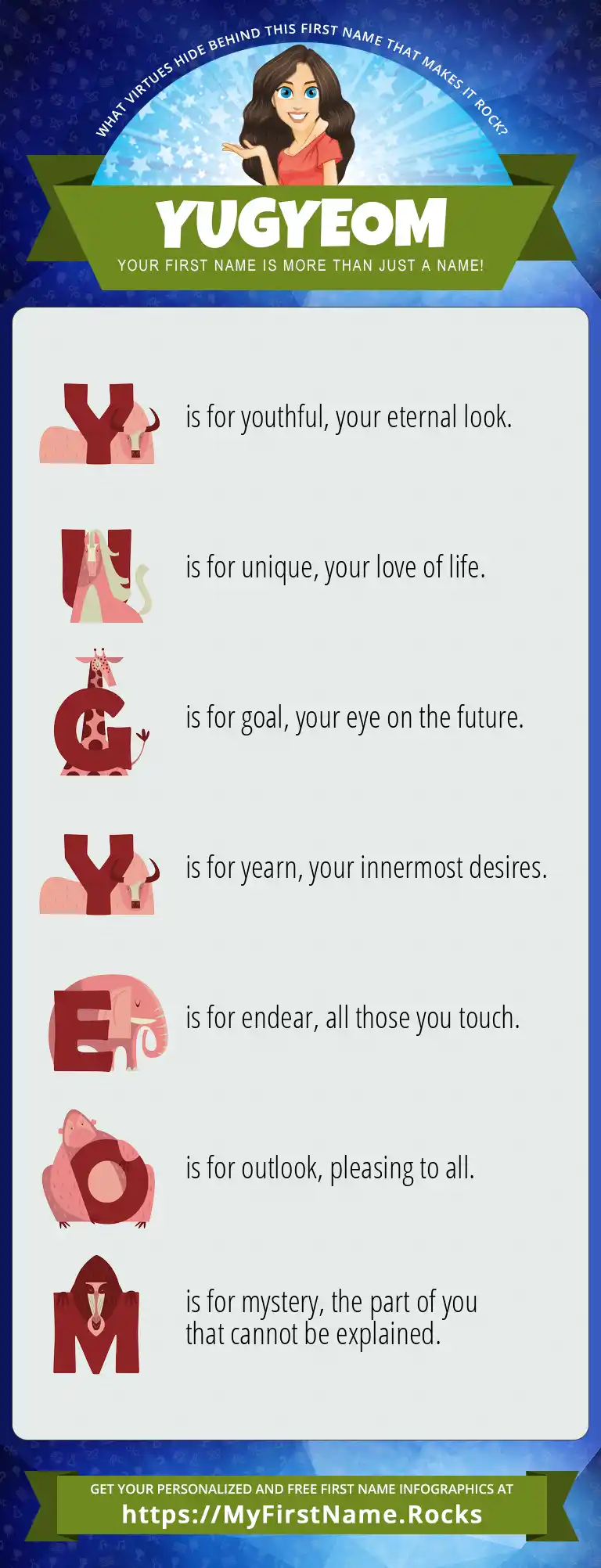 WHAT VIRTUES HIDE BEHIND THIS FIRST NAME THAT MAKES IT ROCK?

YUGYEOM

YOUR FIRST NAME IS MORE THAN JUST A NAME!

Y is for youthful, your eternal look.

U is for unique, your love of life.

G is for goal, your eye on the future.

Y is for yearn, your innermost desires.

E is for endear, all those you touch.

O is for outlook, pleasing to all.

M is for mystery, the part of you that cannot be explained.

GET YOUR PERSONALIZED AND FREE FIRST NAME INFOGRAPHICS AT

https://MyFirstName.Rocks