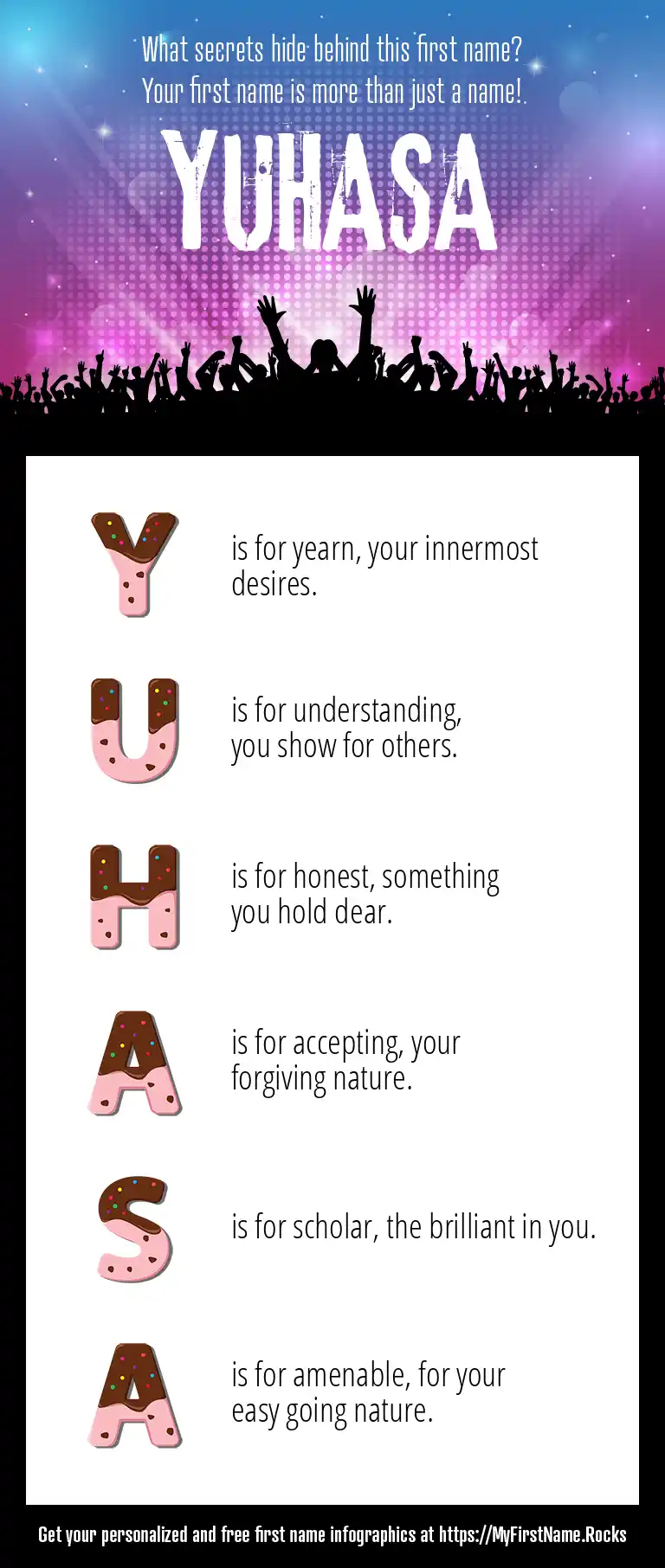 What secrets hide behind this first name?
Your first name is more than just a name!

YUHASA

Y is for yearn, your innermost desires.

U is for understanding, you show for others.

H is for honest, something you hold dear.

A is for accepting, your forgiving nature.

S is for scholar, the brilliant in you.

A is for amenable, for your easy going nature.

Get your personalized and free first name infographics at https://MyFirstName.Rocks