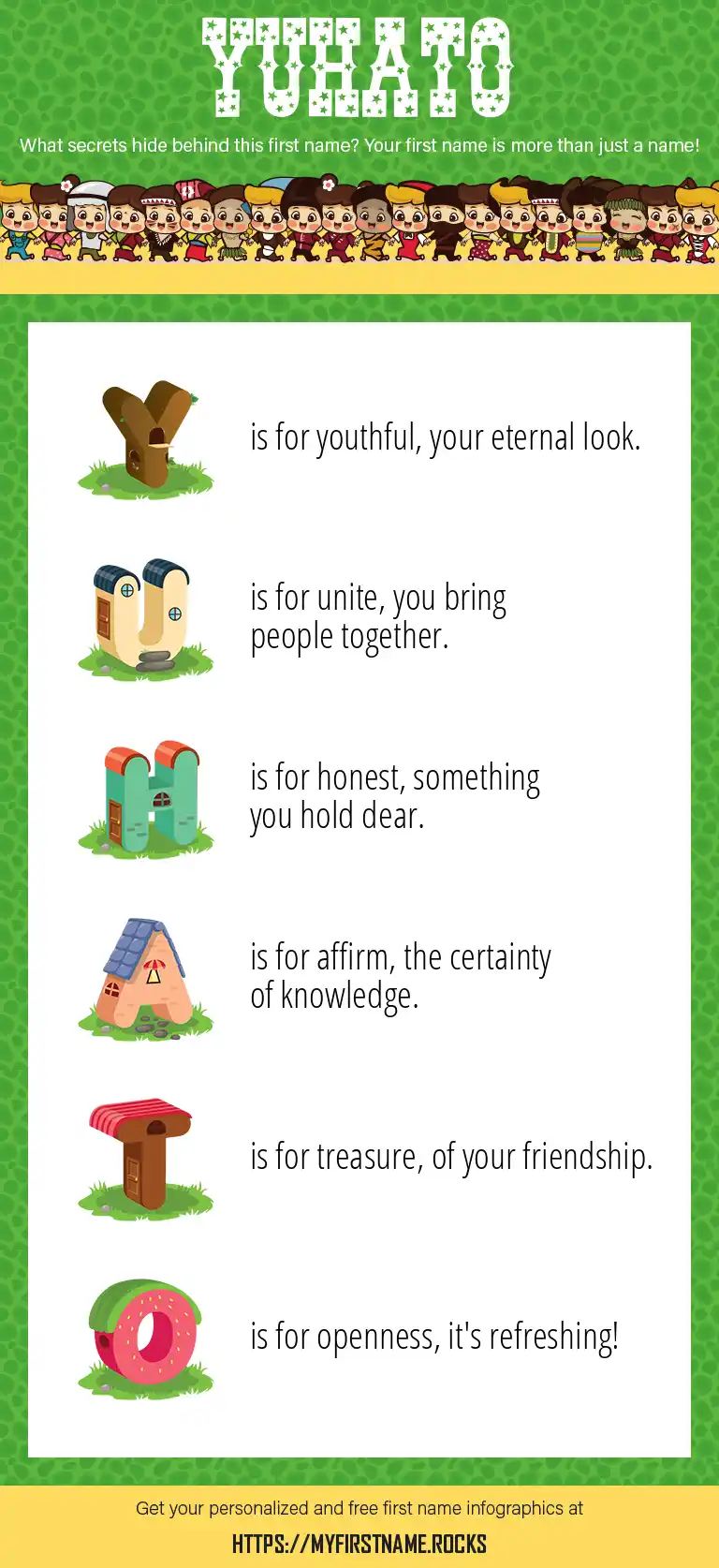 YUHATO

What secrets hide behind this first name? Your first name is more than just a name!

Y is for youthful, your eternal look.

U is for unite, you bring people together.

H is for honest, something you hold dear.

A is for affirm, the certainty of knowledge.

T is for treasure, of your friendship.

O is for openness, it's refreshing!

Get your personalized and free first name infographics at

HTTPS://MYFIRSTNAME.ROCKS