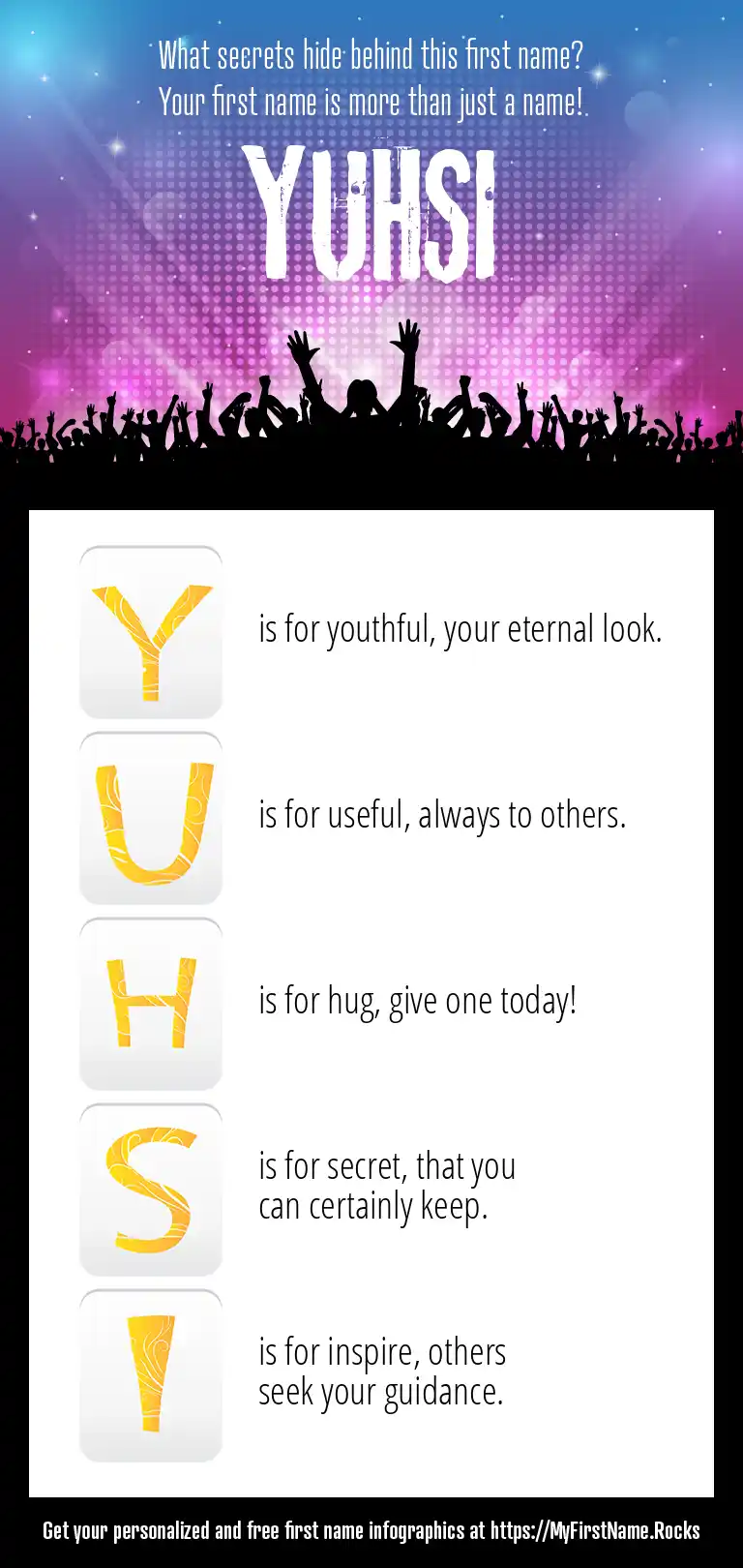 What secrets hide behind this first name?
Your first name is more than just a name!

YUHSI

Y is for youthful, your eternal look.

U is for useful, always to others.

H is for hug, give one today!

S is for secret, that you can certainly keep.

I is for inspire, others seek your guidance.

Get your personalized and free first name infographics at https://MyFirstName.Rocks