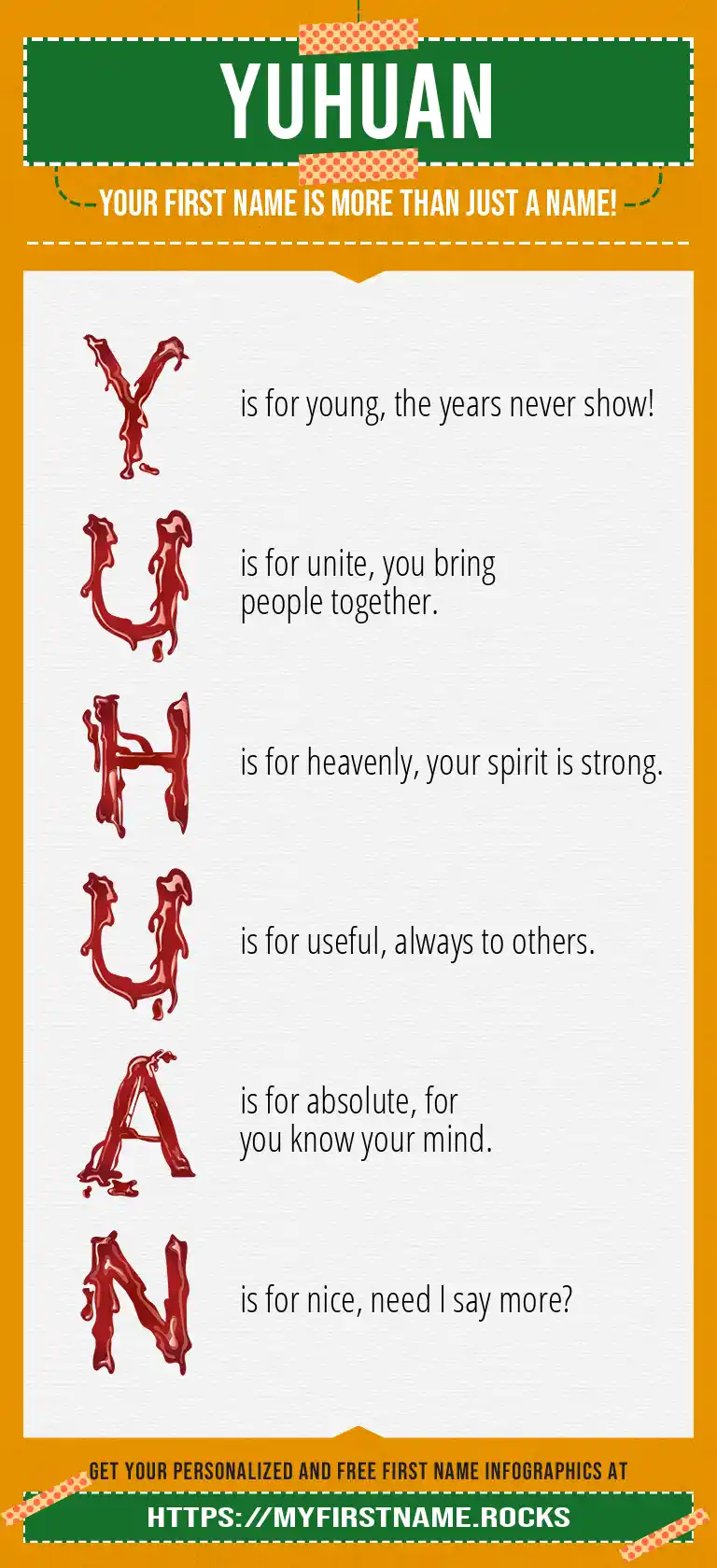 YUHUAN

YOUR FIRST NAME IS MORE THAN JUST A NAME!

Y is for young, the years never show!

U is for unite, you bring people together.

H is for heavenly, your spirit is strong.

U is for useful, always to others.

A is for absolute, for you know your mind.

N is for nice, need I say more?

GET YOUR PERSONALIZED AND FREE FIRST NAME INFOGRAPHICS AT

HTTPS://MYFIRSTNAME.ROCKS