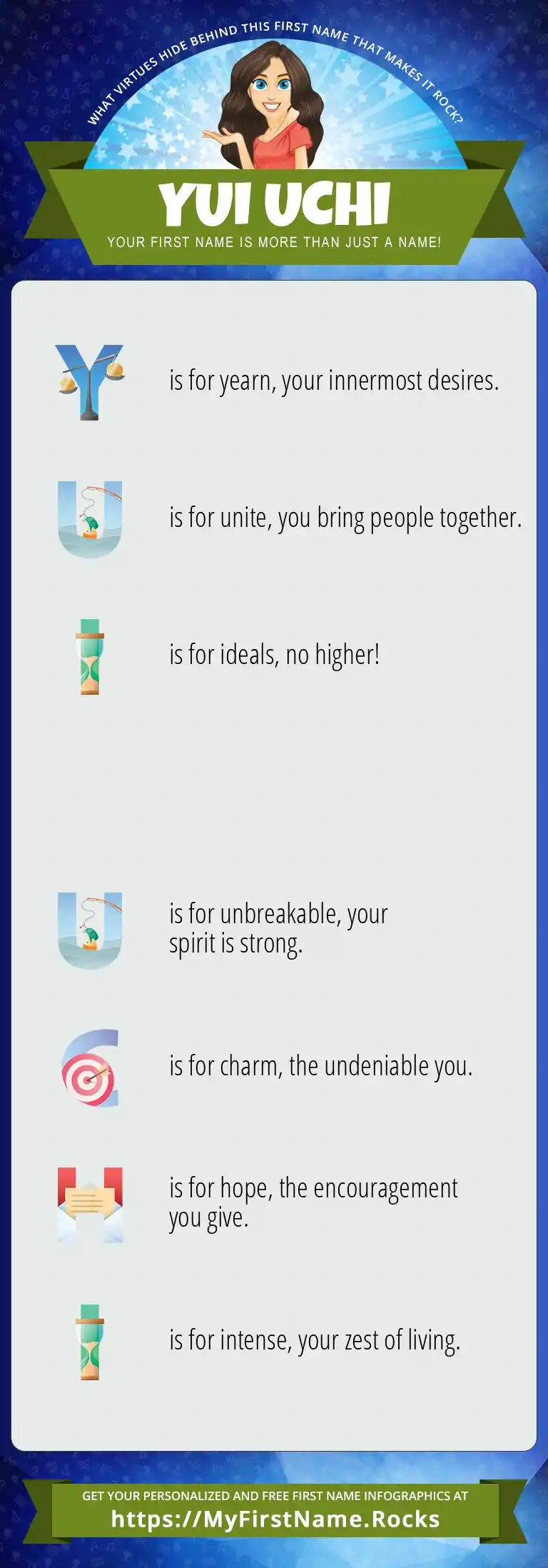 WHAT VIRTUES HIDE BEHIND THIS FIRST NAME THAT MAKES IT ROCK?

YUI UCHI

YOUR FIRST NAME IS MORE THAN JUST A NAME!

Y is for yearn, your innermost desires.

U is for unite, you bring people together.

I is for ideals, no higher!

U is for unbreakable, your spirit is strong.

C is for charm, the undeniable you.

H is for hope, the encouragement you give.

I is for intense, your zest of living.

GET YOUR PERSONALIZED AND FREE FIRST NAME INFOGRAPHICS AT

https://MyFirstName.Rocks