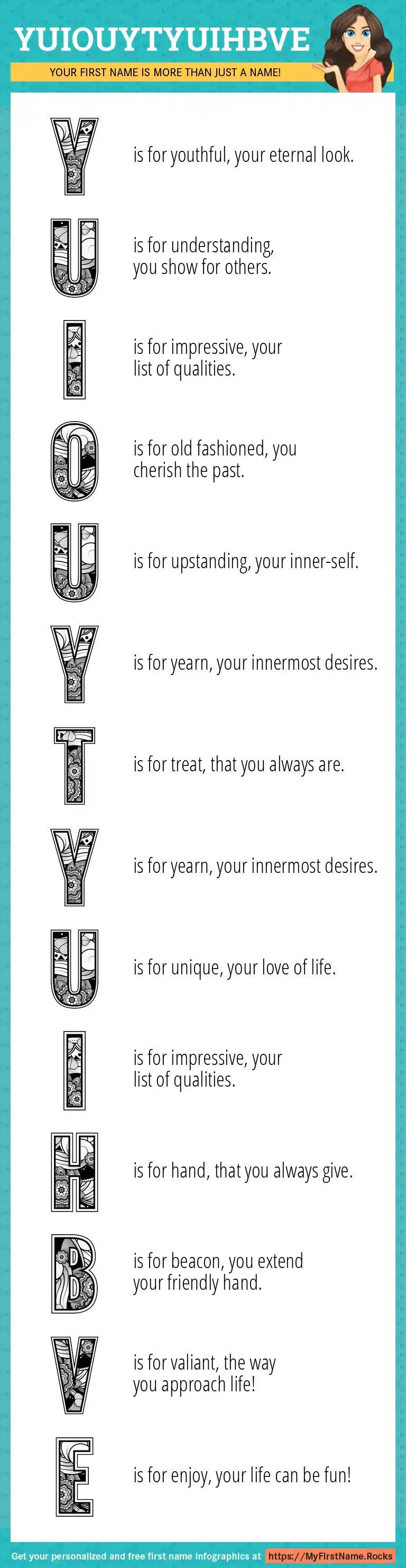 YUIOUYTYUIHBVE

YOUR FIRST NAME IS MORE THAN JUST A NAME!

Y is for youthful, your eternal look.

U is for understanding, you show for others.

I is for impressive, your list of qualities.

O is for old fashioned, you cherish the past.

U is for upstanding, your inner-self.

Y is for yearn, your innermost desires.

T is for treat, that you always are.

Y is for yearn, your innermost desires.

U is for unique, your love of life.

I is for impressive, your list of qualities.

H is for hand, that you always give.

B is for beacon, you extend your friendly hand.

V is for valiant, the way you approach life!

E is for enjoy, your life can be fun!

Get your personalized and free first name infographics at https://MyFirstName.Rocks