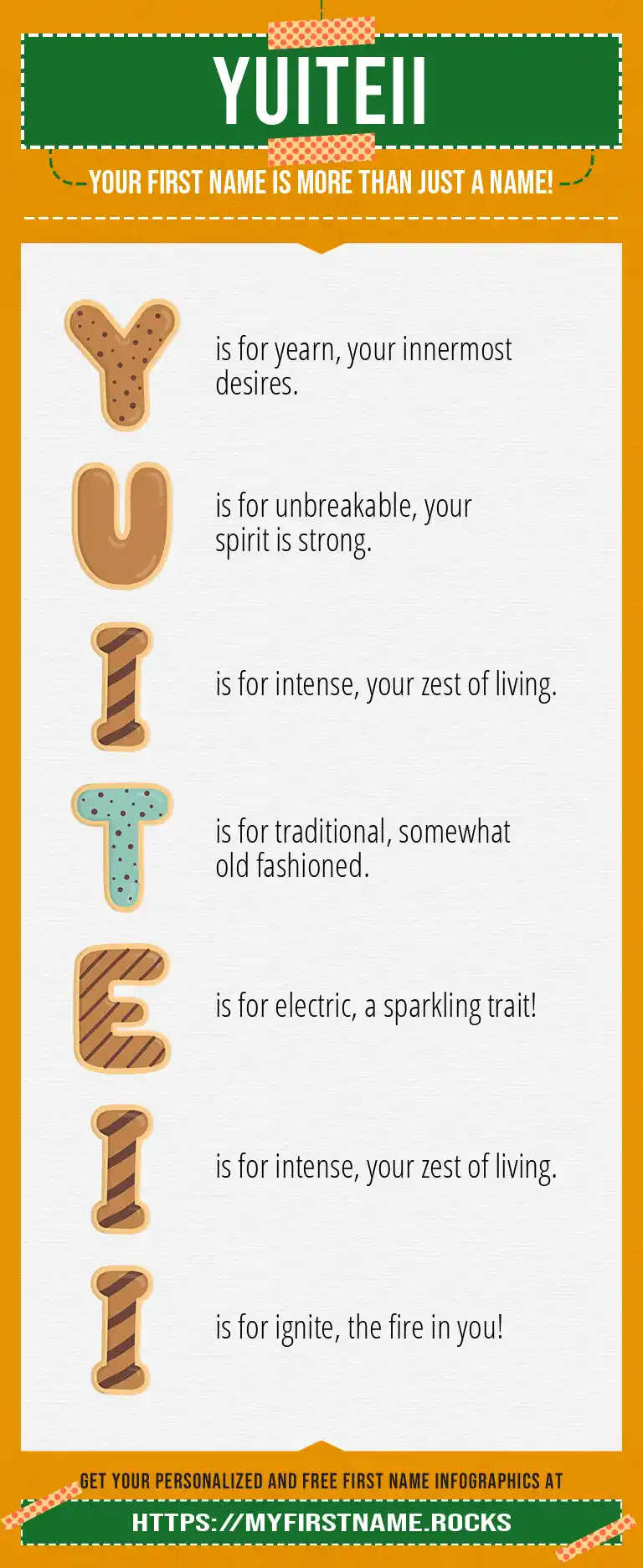 YUITEII

YOUR FIRST NAME IS MORE THAN JUST A NAME!

Y is for yearn, your innermost desires.

U is for unbreakable, your spirit is strong.

I is for intense, your zest of living.

T is for traditional, somewhat old fashioned.

E is for electric, a sparkling trait!

I is for intense, your zest of living.

I is for ignite, the fire in you!

GET YOUR PERSONALIZED AND FREE FIRST NAME INFOGRAPHICS AT

HTTPS://MYFIRSTNAME.ROCKS