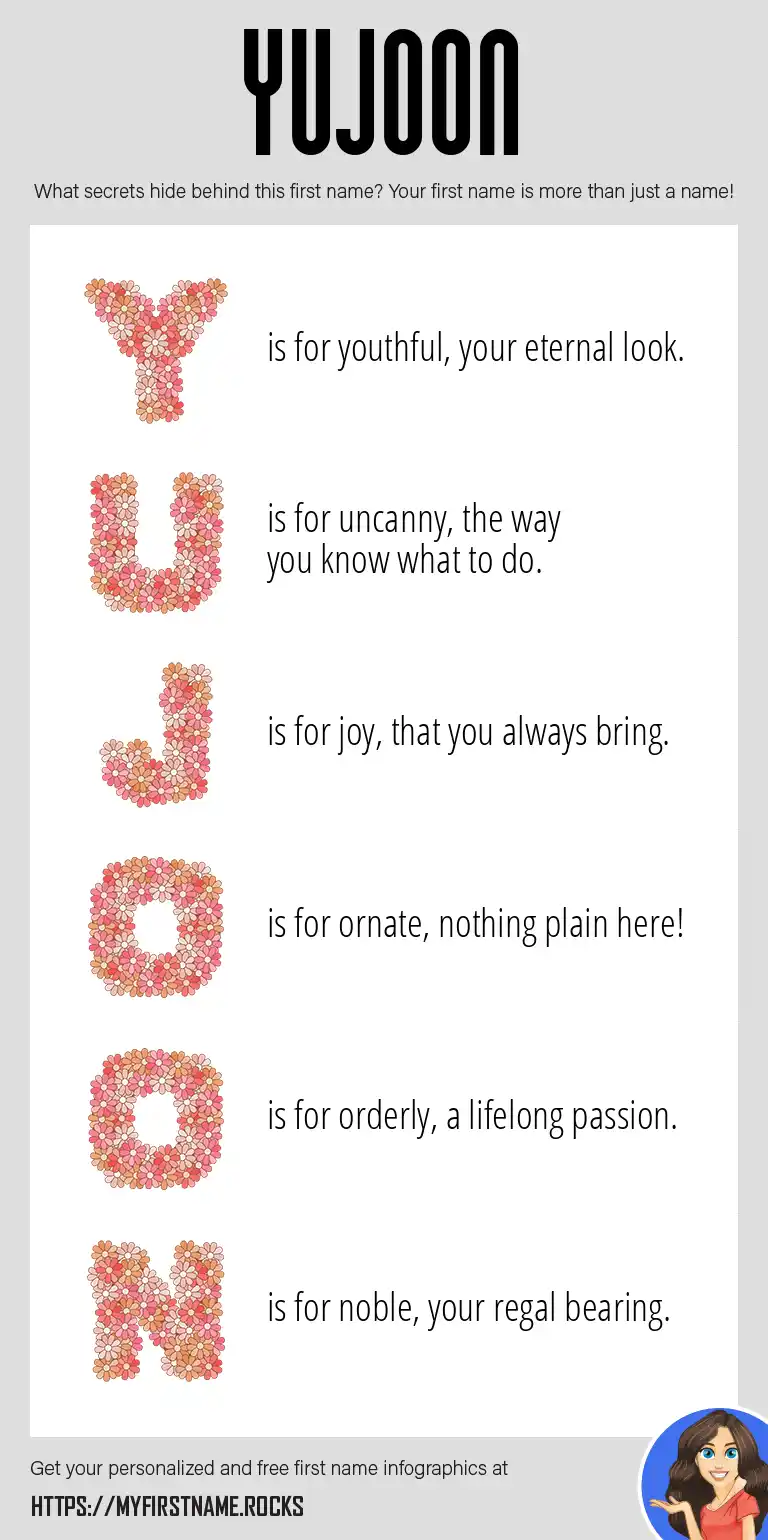 YUJOON

What secrets hide behind this first name? Your first name is more than just a name!

Y is for youthful, your eternal look.

U is for uncanny, the way you know what to do.

J is for joy, that you always bring.

O is for ornate, nothing plain here!

O is for orderly, a lifelong passion.

N is for noble, your regal bearing.

Get your personalized and free first name infographics at

HTTPS://MYFIRSTNAME.ROCKS