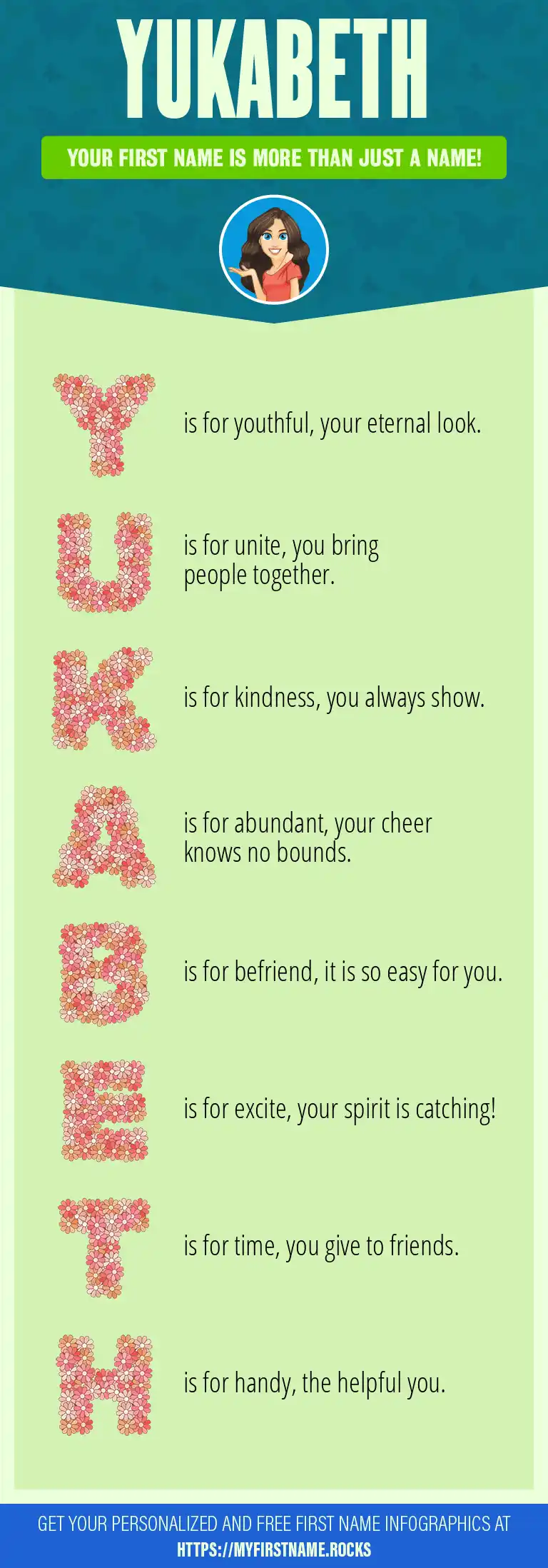 YUKABETH

YOUR FIRST NAME IS MORE THAN JUST A NAME!

Y is for youthful, your eternal look.

U is for unite, you bring people together.

K is for kindness, you always show.

A is for abundant, your cheer knows no bounds.

B is for befriend, it is so easy for you.

E is for excite, your spirit is catching!

T is for time, you give to friends.

H is for handy, the helpful you.

GET YOUR PERSONALIZED AND FREE FIRST NAME INFOGRAPHICS AT HTTPS://MYFIRSTNAME.ROCKS