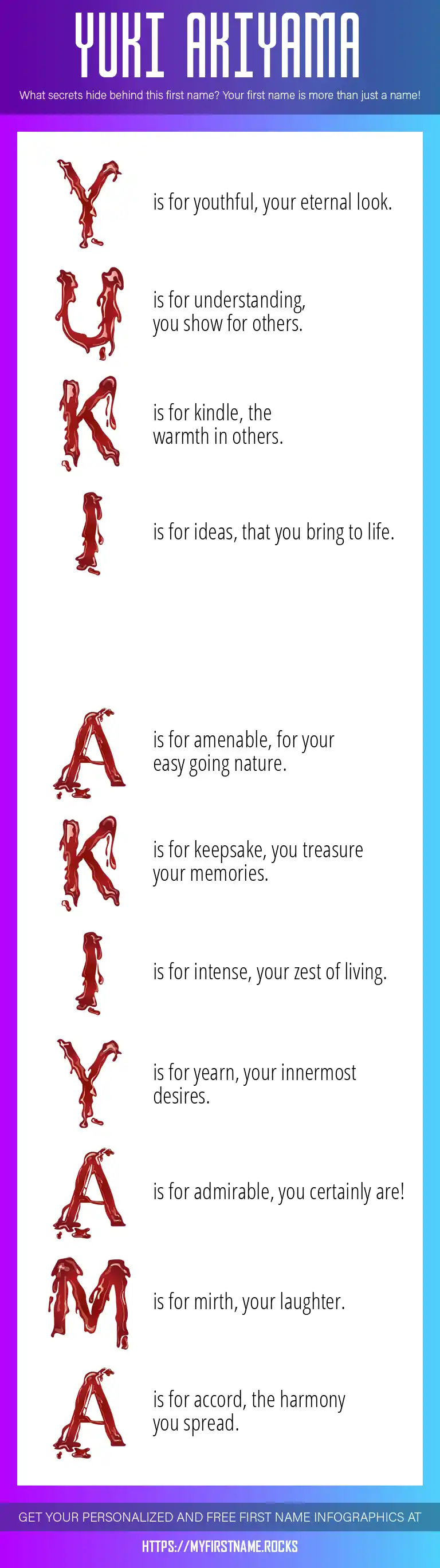 YUKI AKIYAMA

What secrets hide behind this first name? Your first name is more than just a name!

Y is for youthful, your eternal look.

U is for understanding, you show for others.

K is for kindle, the warmth in others.

I is for ideas, that you bring to life.

A is for amenable, for your easy going nature.

K is for keepsake, you treasure your memories.

I is for intense, your zest of living.

Y is for yearn, your innermost desires.

A is for admirable, you certainly are!

M is for mirth, your laughter.

A is for accord, the harmony you spread.

GET YOUR PERSONALIZED AND FREE FIRST NAME INFOGRAPHICS AT

HTTPS://MYFIRSTNAME.ROCKS