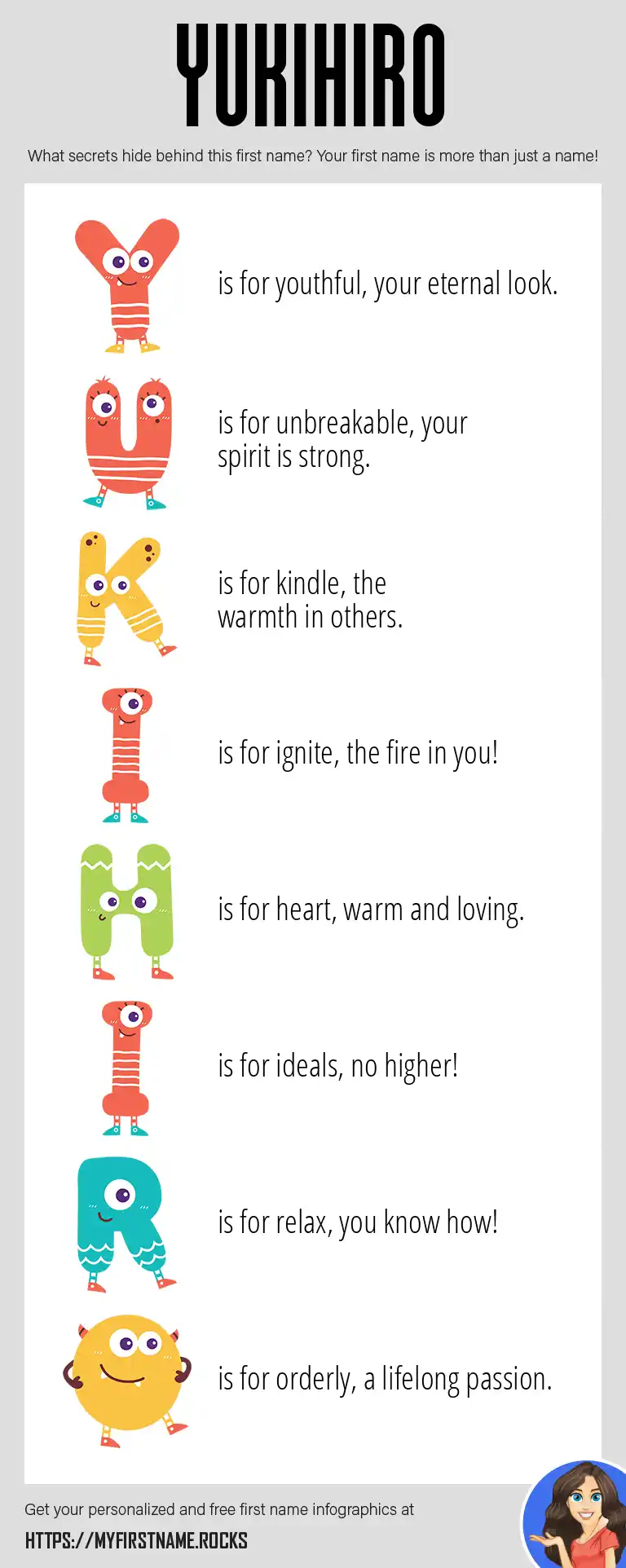 YUKIHIRO

What secrets hide behind this first name? Your first name is more than just a name!

Y is for youthful, your eternal look.

U is for unbreakable, your spirit is strong.

K is for kindle, the warmth in others.

I is for ignite, the fire in you!

H is for heart, warm and loving.

I is for ideals, no higher!

R is for relax, you know how!

O is for orderly, a lifelong passion.

Get your personalized and free first name infographics at

HTTPS://MYFIRSTNAME.ROCKS