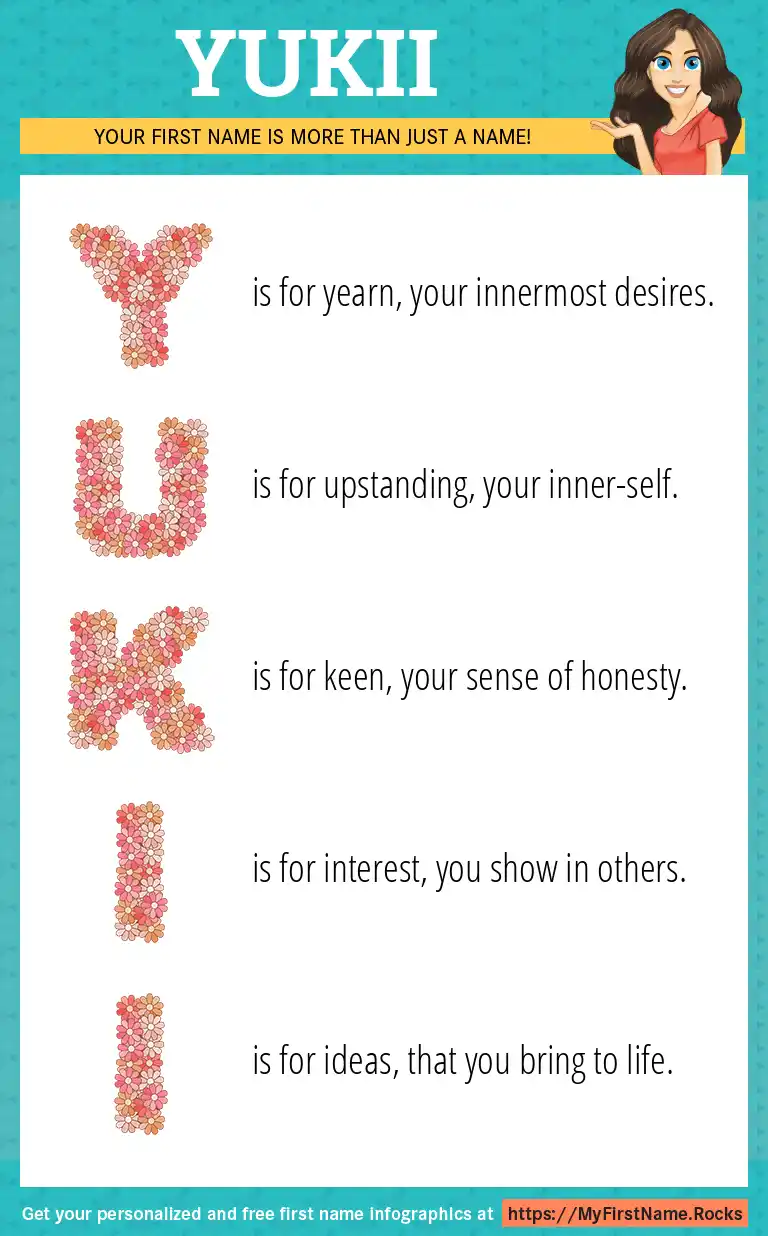 YUKII

YOUR FIRST NAME IS MORE THAN JUST A NAME!

Y is for yearn, your innermost desires.

U is for upstanding, your inner-self.

K is for keen, your sense of honesty.

I is for interest, you show in others.

I is for ideas, that you bring to life.

Get your personalized and free first name infographics at https://MyFirstName.Rocks