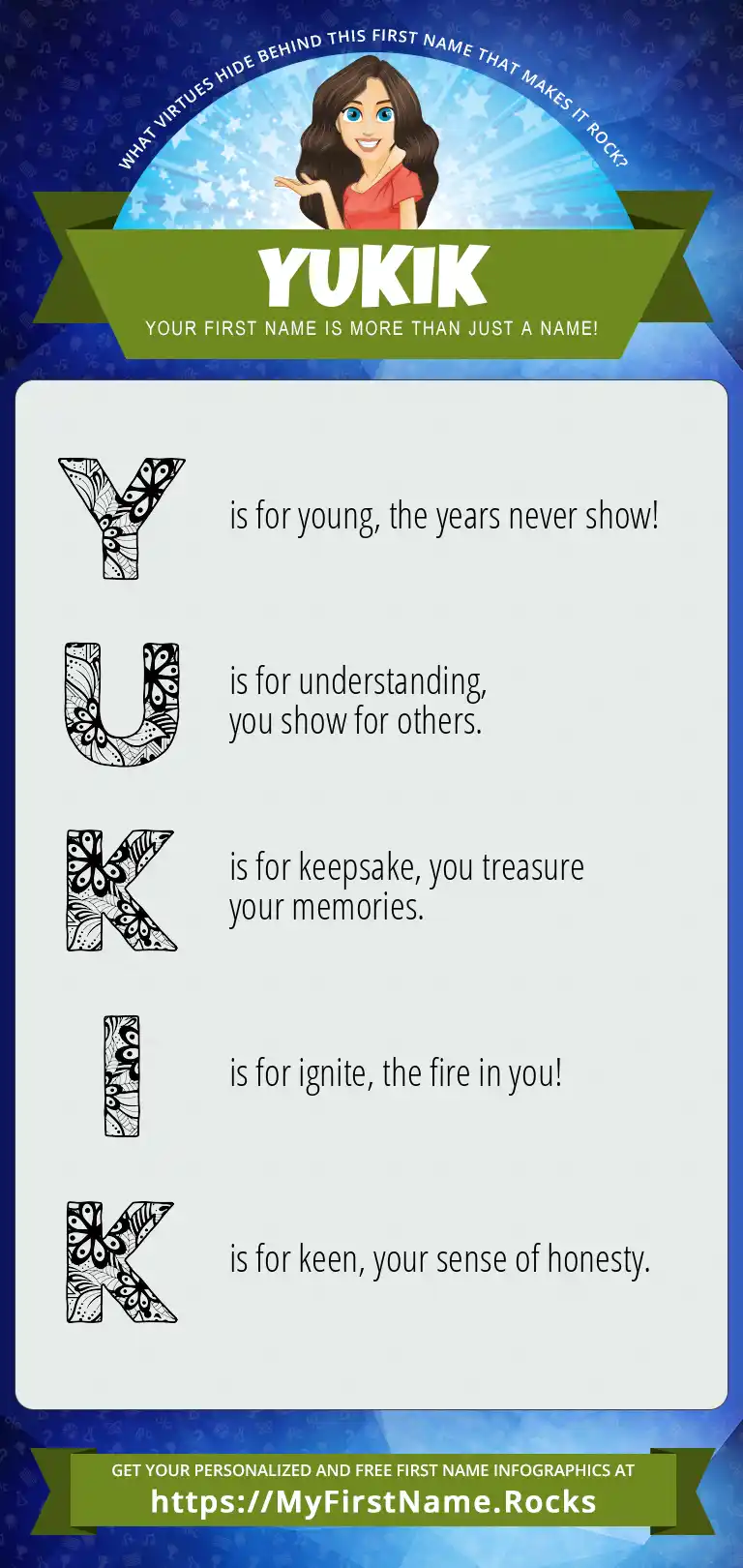 WHAT VIRTUES HIDE BEHIND THIS FIRST NAME THAT MAKES IT ROCK?

YUKIK

YOUR FIRST NAME IS MORE THAN JUST A NAME!

Y is for young, the years never show!

U is for understanding, you show for others.

K is for keepsake, you treasure your memories.

I is for ignite, the fire in you!

K is for keen, your sense of honesty.

GET YOUR PERSONALIZED AND FREE FIRST NAME INFOGRAPHICS AT
https://MyFirstName.Rocks