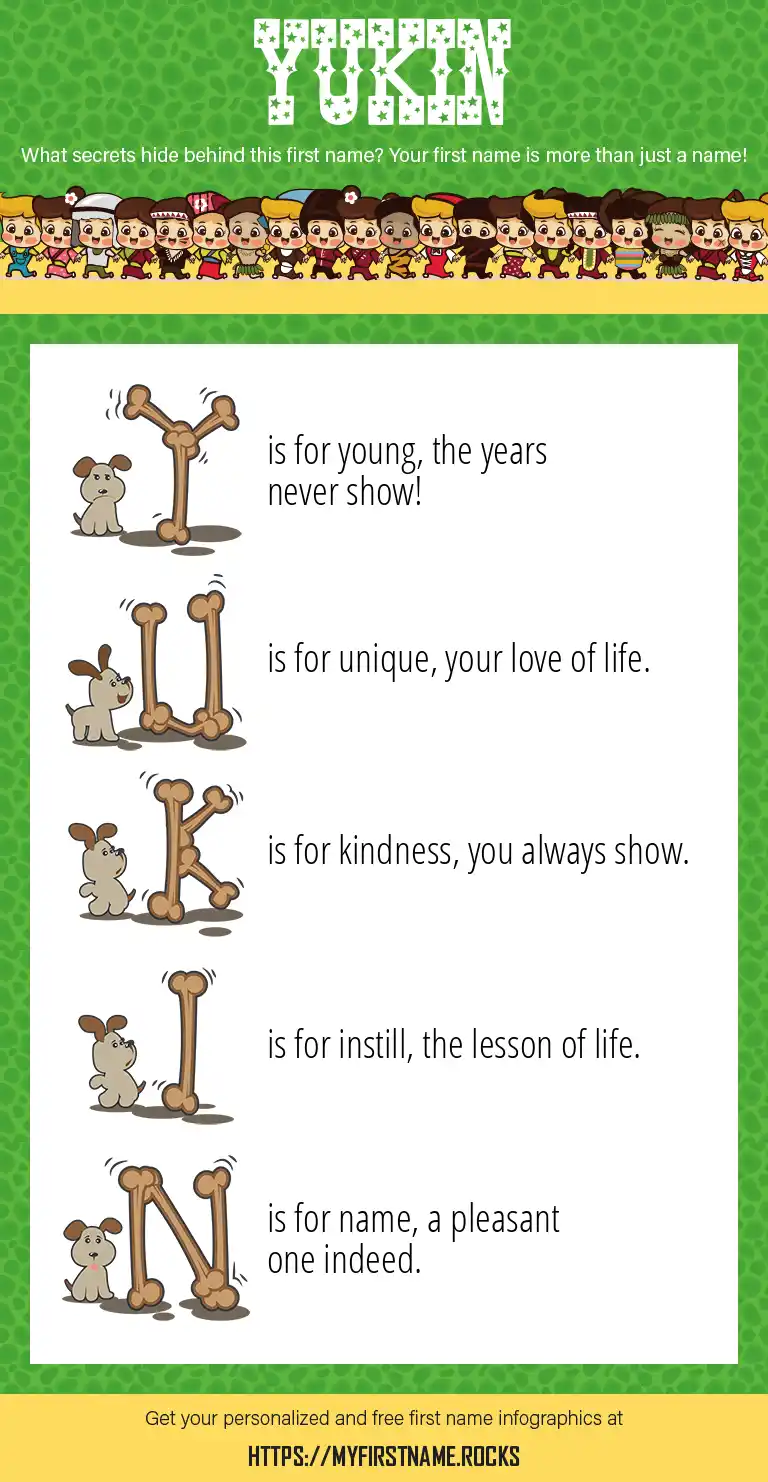 YUKIN

What secrets hide behind this first name? Your first name is more than just a name!

Y is for young, the years never show!

U is for unique, your love of life.

K is for kindness, you always show.

I is for instill, the lesson of life.

N is for name, a pleasant one indeed.

Get your personalized and free first name infographics at

HTTPS://MYFIRSTNAME.ROCKS