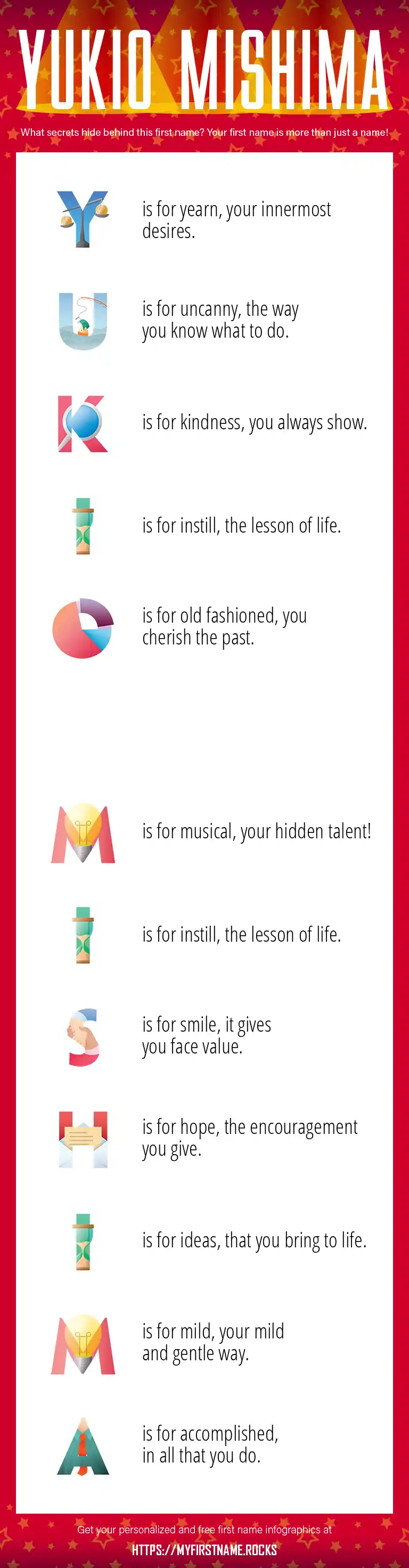 YUKIO MISHIMA

What secrets hide behind this first name? Your first name is more than just a name!

Y is for yearn, your innermost desires.

U is for uncanny, the way you know what to do.

K is for kindness, you always show.

I is for instill, the lesson of life.

O is for old fashioned, you cherish the past.

M is for musical, your hidden talent!

I is for instill, the lesson of life.

S is for smile, it gives you face value.

H is for hope, the encouragement you give.

I is for ideas, that you bring to life.

M is for mild, your mild and gentle way.

A is for accomplished, in all that you do.

Get your personalized and free first name infographics at

HTTPS://MYFIRSTNAME.ROCKS