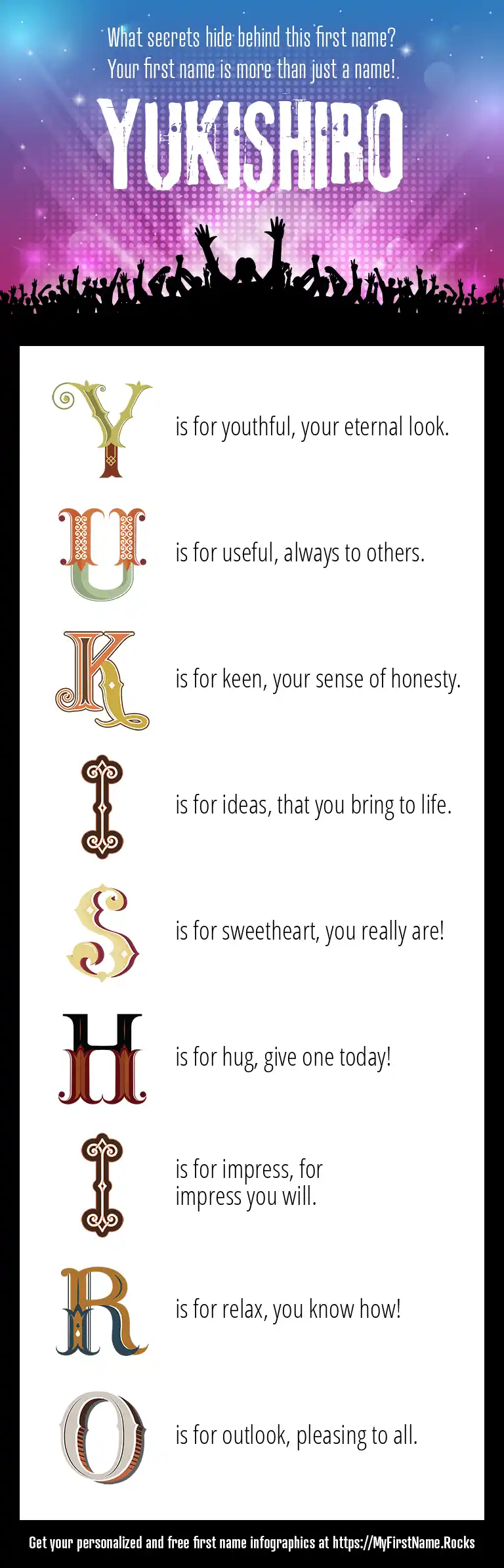 What secrets hide behind this first name?
Your first name is more than just a name!

YUKISHIRO

Y is for youthful, your eternal look.

U is for useful, always to others.

K is for keen, your sense of honesty.

I is for ideas, that you bring to life.

S is for sweetheart, you really are!

H is for hug, give one today!

I is for impress, for impress you will.

R is for relax, you know how!

O is for outlook, pleasing to all.

Get your personalized and free first name infographics at https://MyFirstName.Rocks