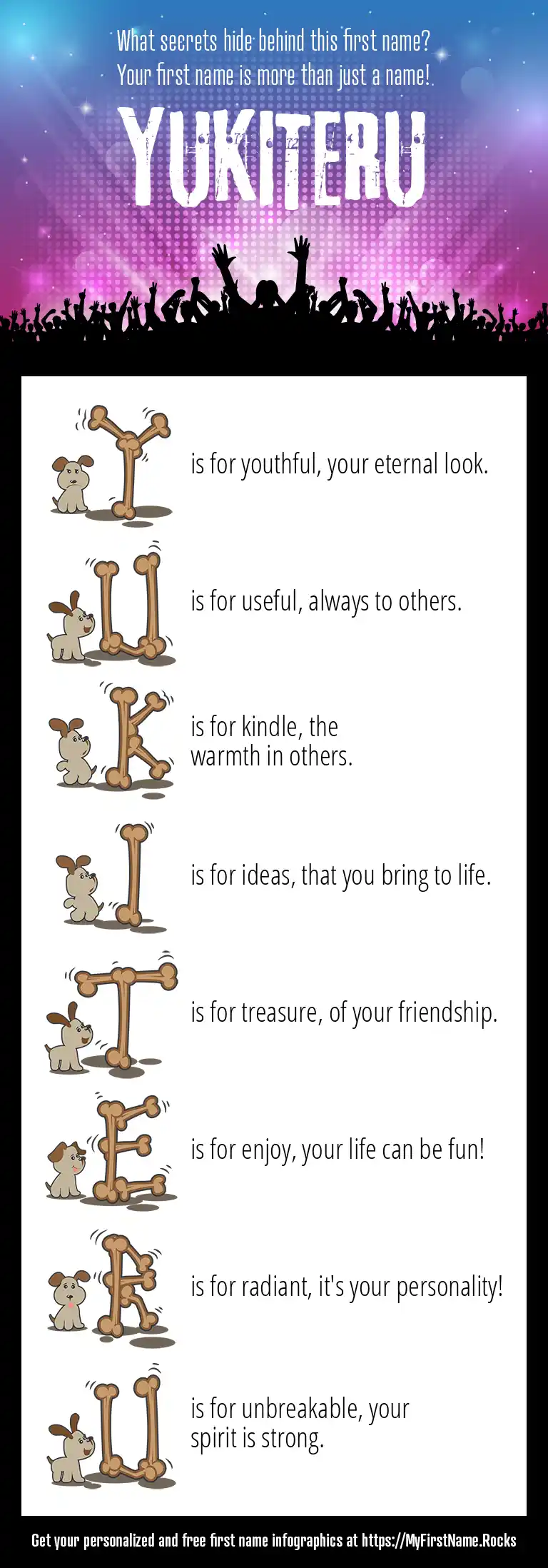 What secrets hide behind this first name?
Your first name is more than just a name!

YUKITERU

Y is for youthful, your eternal look.

U is for useful, always to others.

K is for kindle, the warmth in others.

I is for ideas, that you bring to life.

T is for treasure, of your friendship.

E is for enjoy, your life can be fun!

R is for radiant, it's your personality!

U is for unbreakable, your spirit is strong.

Get your personalized and free first name infographics at https://MyFirstName.Rocks