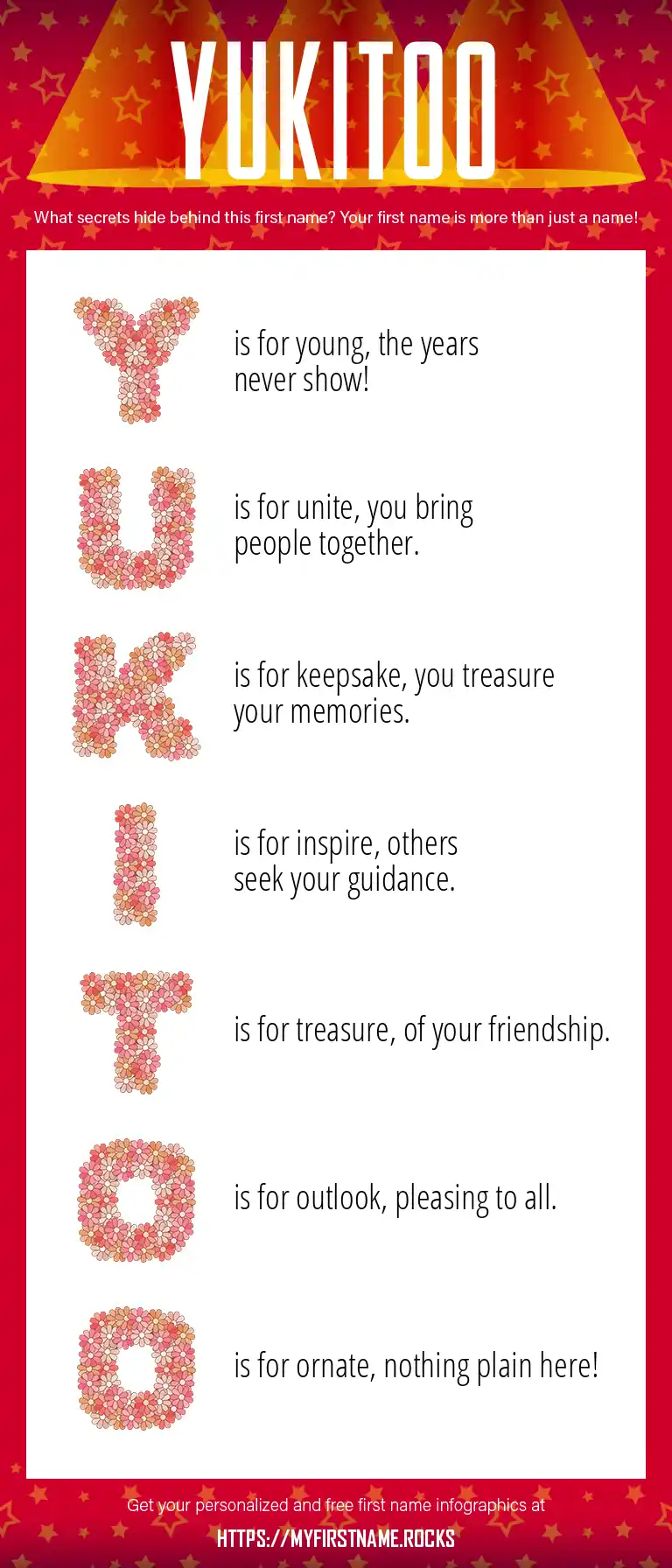 YUKITOO

What secrets hide behind this first name? Your first name is more than just a name!

Y is for young, the years never show!

U is for unite, you bring people together.

K is for keepsake, you treasure your memories.

I is for inspire, others seek your guidance.

T is for treasure, of your friendship.

O is for outlook, pleasing to all.

O is for ornate, nothing plain here!

Get your personalized and free first name infographics at

HTTPS://MYFIRSTNAME.ROCKS