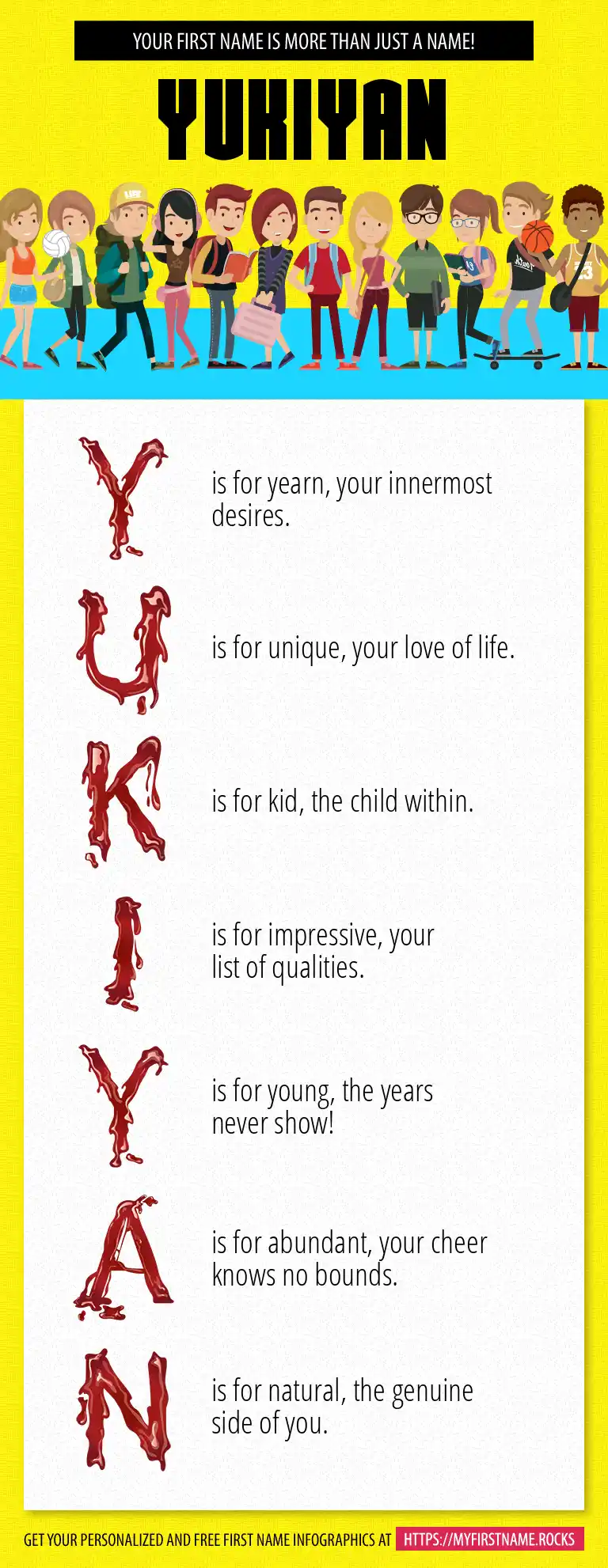 YOUR FIRST NAME IS MORE THAN JUST A NAME!

YUKIYAN

Y is for yearn, your innermost desires.

U is for unique, your love of life.

K is for kid, the child within.

I is for impressive, your list of qualities.

Y is for young, the years never show!

A is for abundant, your cheer knows no bounds.

N is for natural, the genuine side of you.

GET YOUR PERSONALIZED AND FREE FIRST NAME INFOGRAPHICS AT HTTPS://MYFIRSTNAME.ROCKS