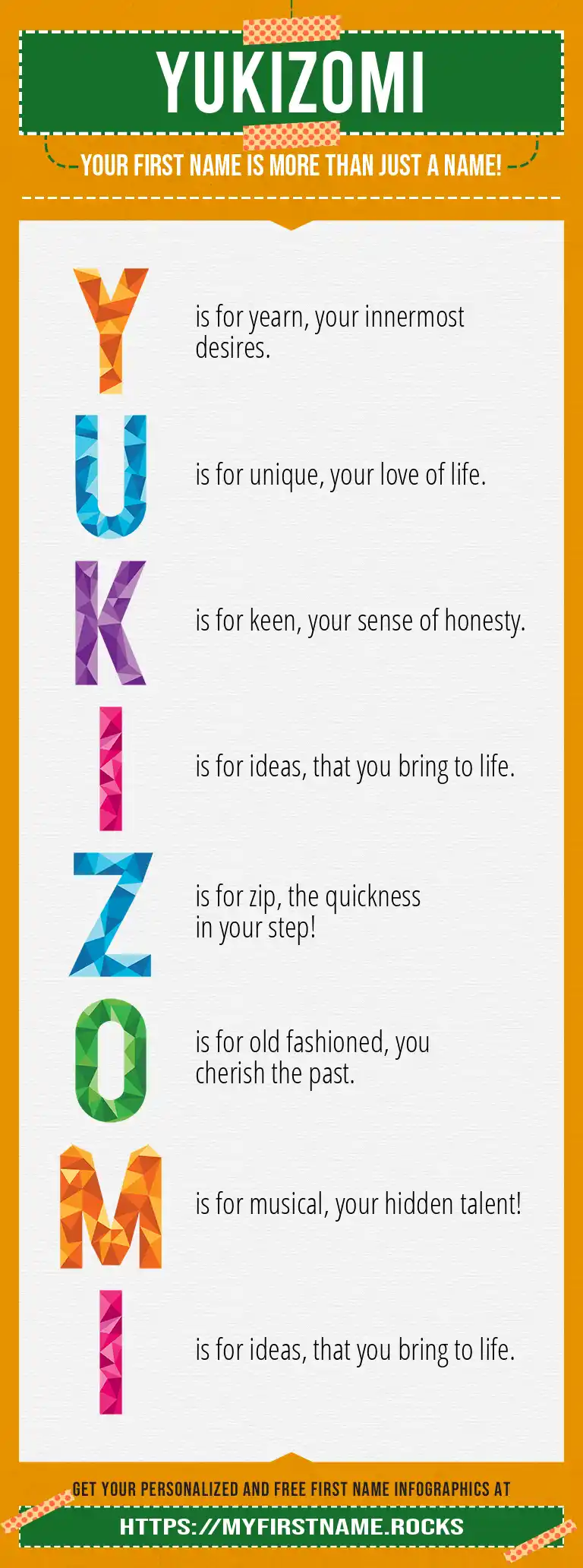 YUKIZOMI

YOUR FIRST NAME IS MORE THAN JUST A NAME!

Y is for yearn, your innermost desires.

U is for unique, your love of life.

K is for keen, your sense of honesty.

I is for ideas, that you bring to life.

Z is for zip, the quickness in your step!

O is for old fashioned, you cherish the past.

M is for musical, your hidden talent!

I is for ideas, that you bring to life.

GET YOUR PERSONALIZED AND FREE FIRST NAME INFOGRAPHICS AT

HTTPS://MYFIRSTNAME.ROCKS