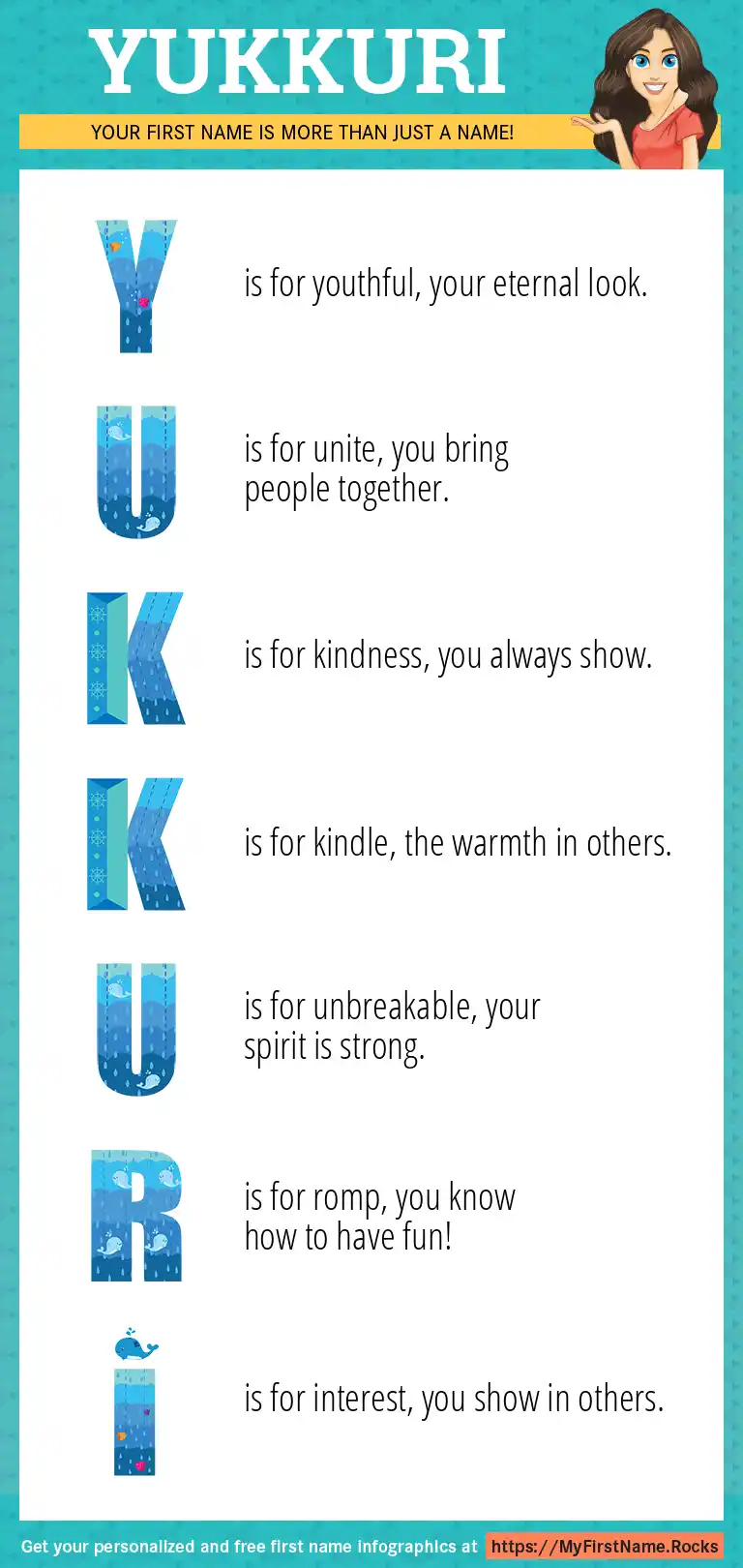 YUKKURI

YOUR FIRST NAME IS MORE THAN JUST A NAME!

Y is for youthful, your eternal look.

U is for unite, you bring people together.

K is for kindness, you always show.

K is for kindle, the warmth in others.

U is for unbreakable, your spirit is strong.

R is for romp, you know how to have fun!

I is for interest, you show in others.

Get your personalized and free first name infographics at https://MyFirstName.Rocks