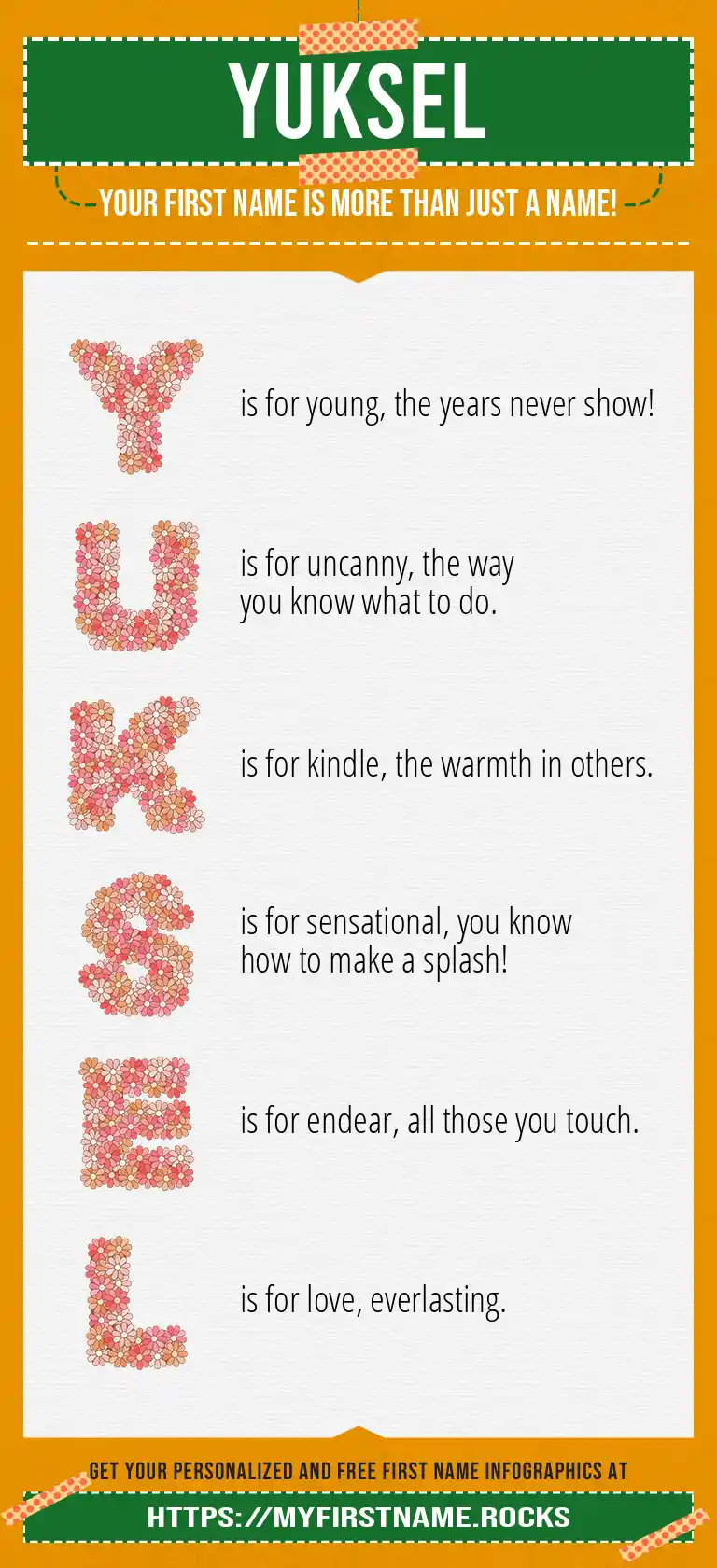 YUKSEL

YOUR FIRST NAME IS MORE THAN JUST A NAME!

Y is for young, the years never show!

U is for uncanny, the way you know what to do.

K is for kindle, the warmth in others.

S is for sensational, you know how to make a splash!

E is for endear, all those you touch.

L is for love, everlasting.

GET YOUR PERSONALIZED AND FREE FIRST NAME INFOGRAPHICS AT

HTTPS://MYFIRSTNAME.ROCKS