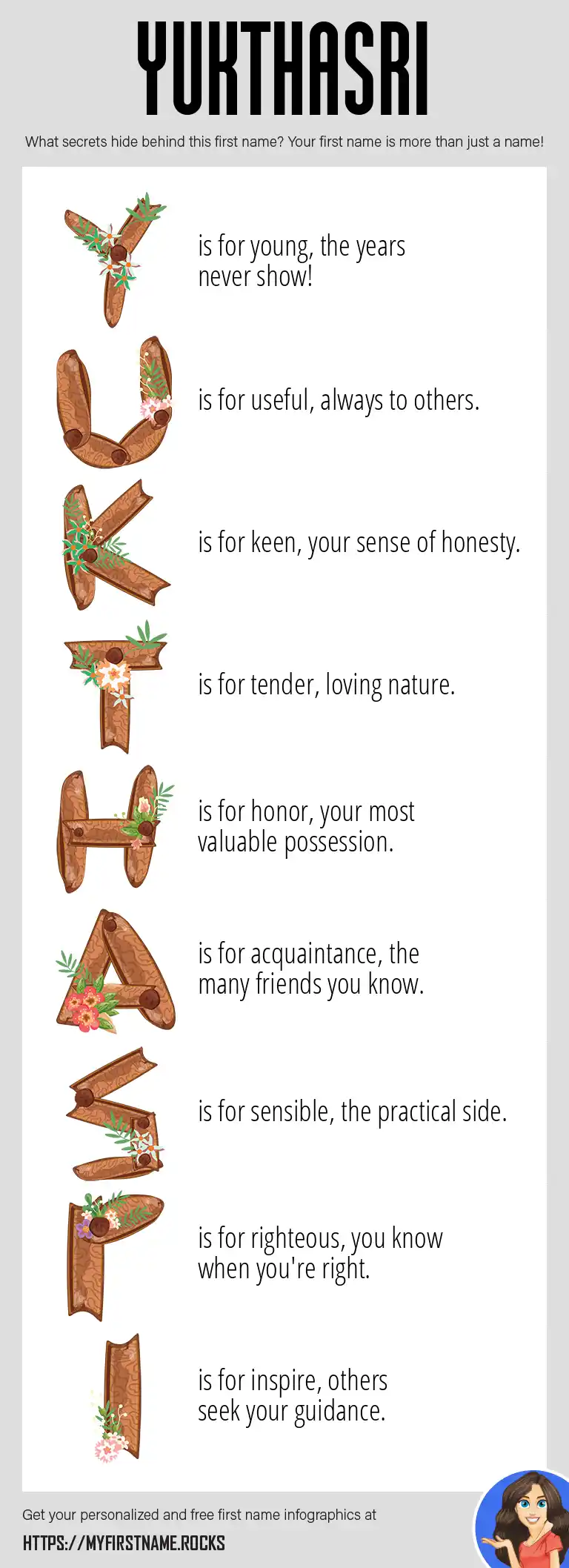 YUKTHASRI

What secrets hide behind this first name? Your first name is more than just a name!

Y is for young, the years never show!

U is for useful, always to others.

K is for keen, your sense of honesty.

T is for tender, loving nature.

H is for honor, your most valuable possession.

A is for acquaintance, the many friends you know.

S is for sensible, the practical side.

R is for righteous, you know when you're right.

I is for inspire, others seek your guidance.

Get your personalized and free first name infographics at

HTTPS://MYFIRSTNAME.ROCKS